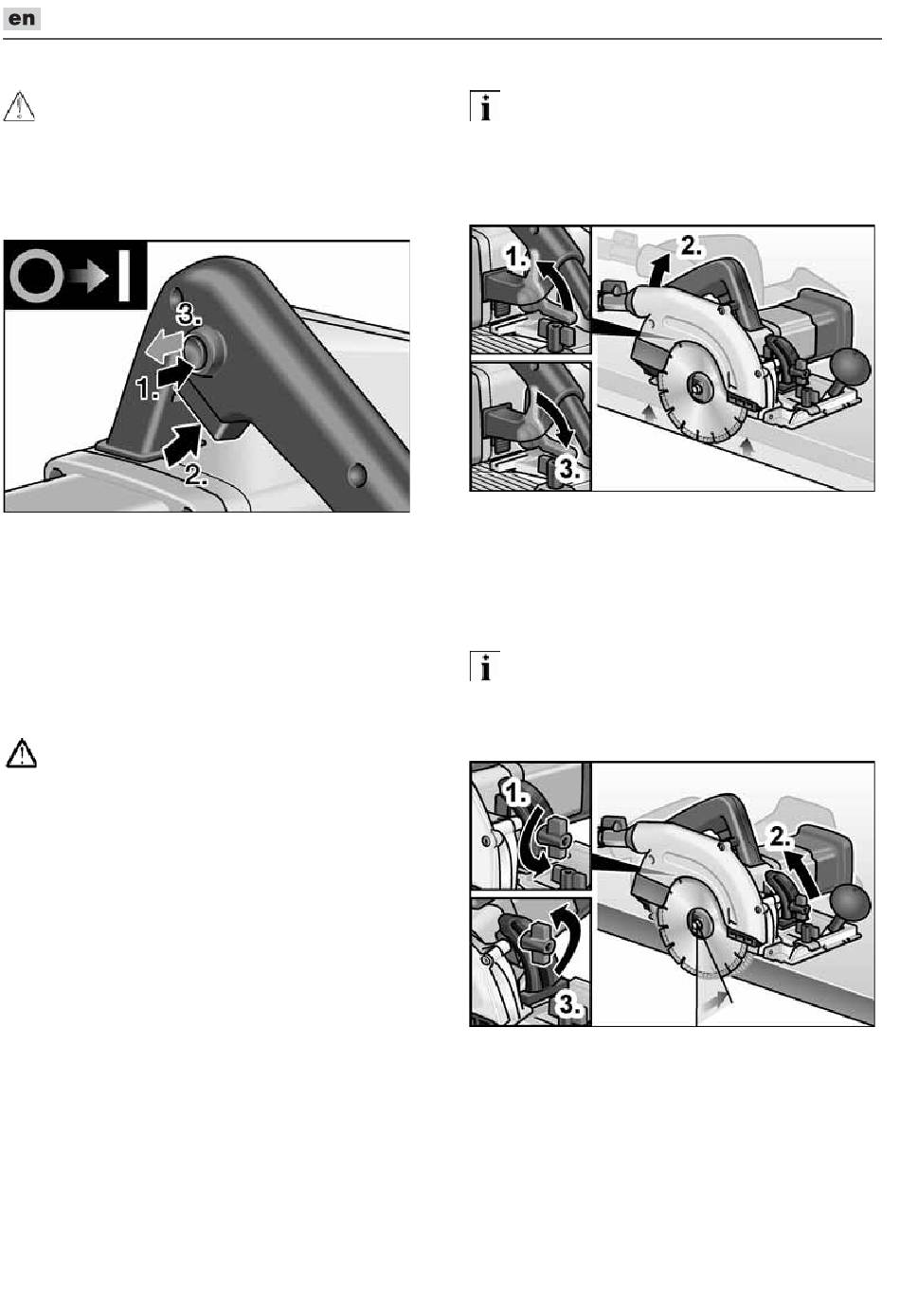 en

3.
1.
2.

1.
2.
3.

1.
2.
3.