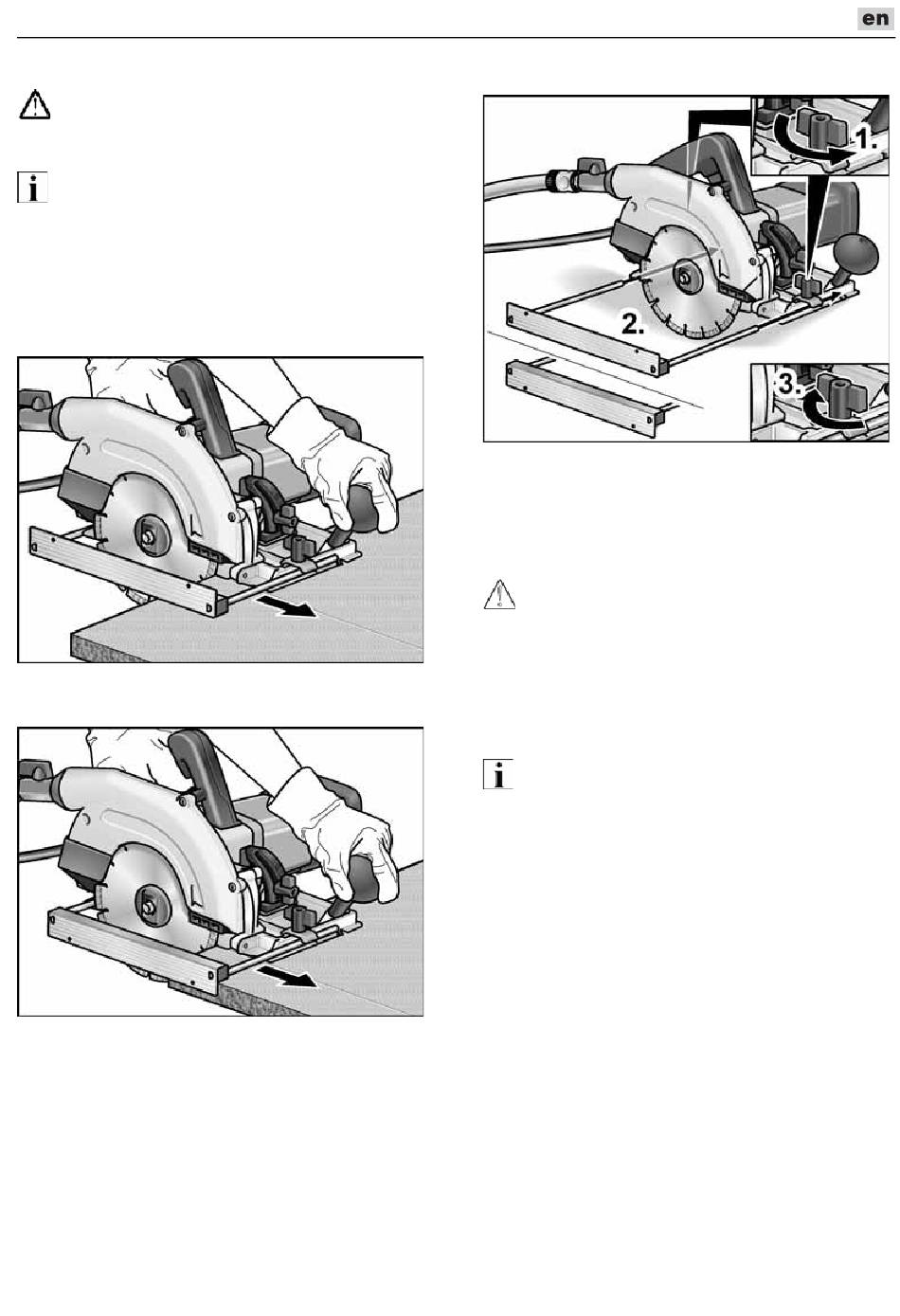 en

1.

2.

3.