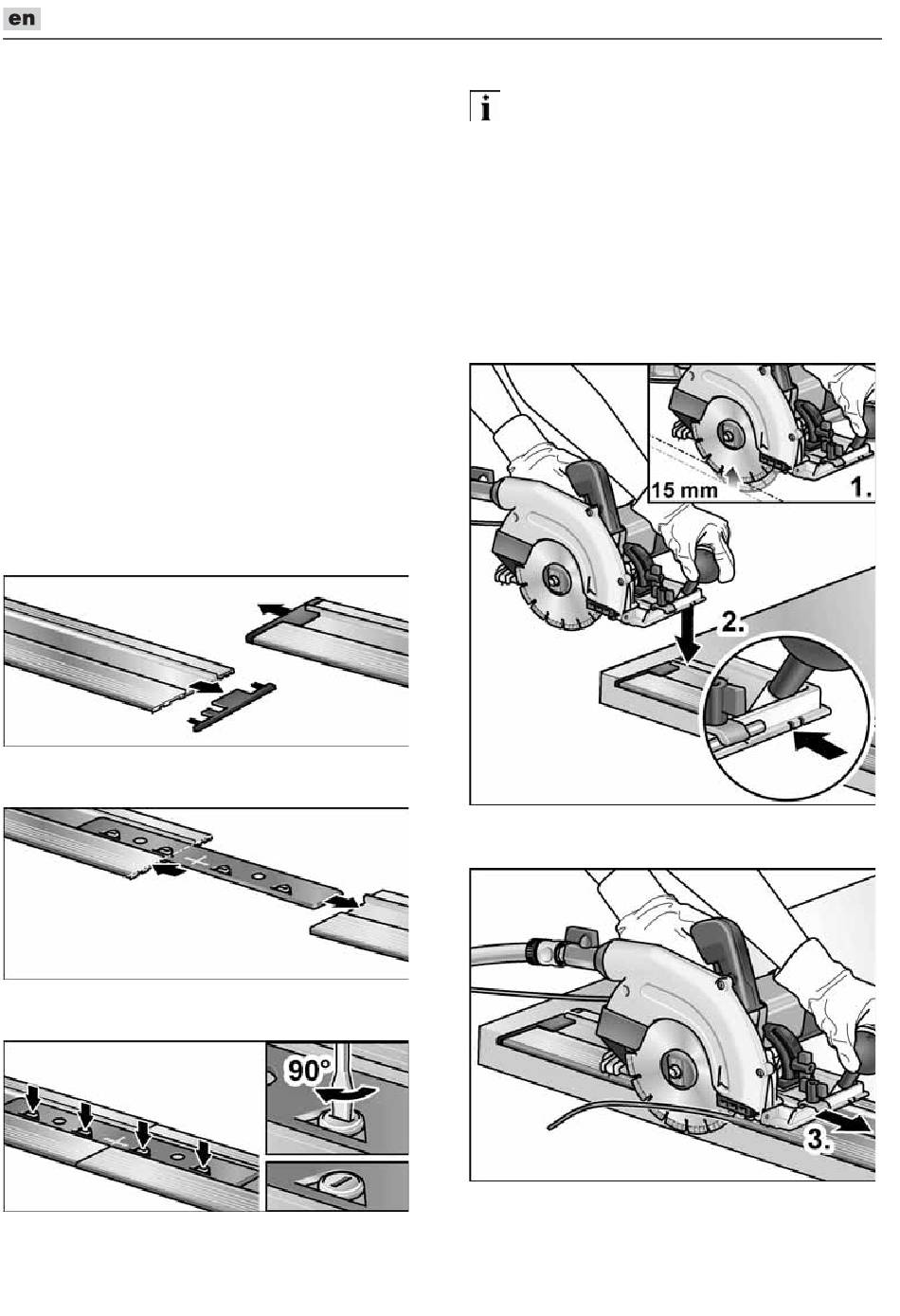 en

i

15 mm

1.

2.

90°

3.