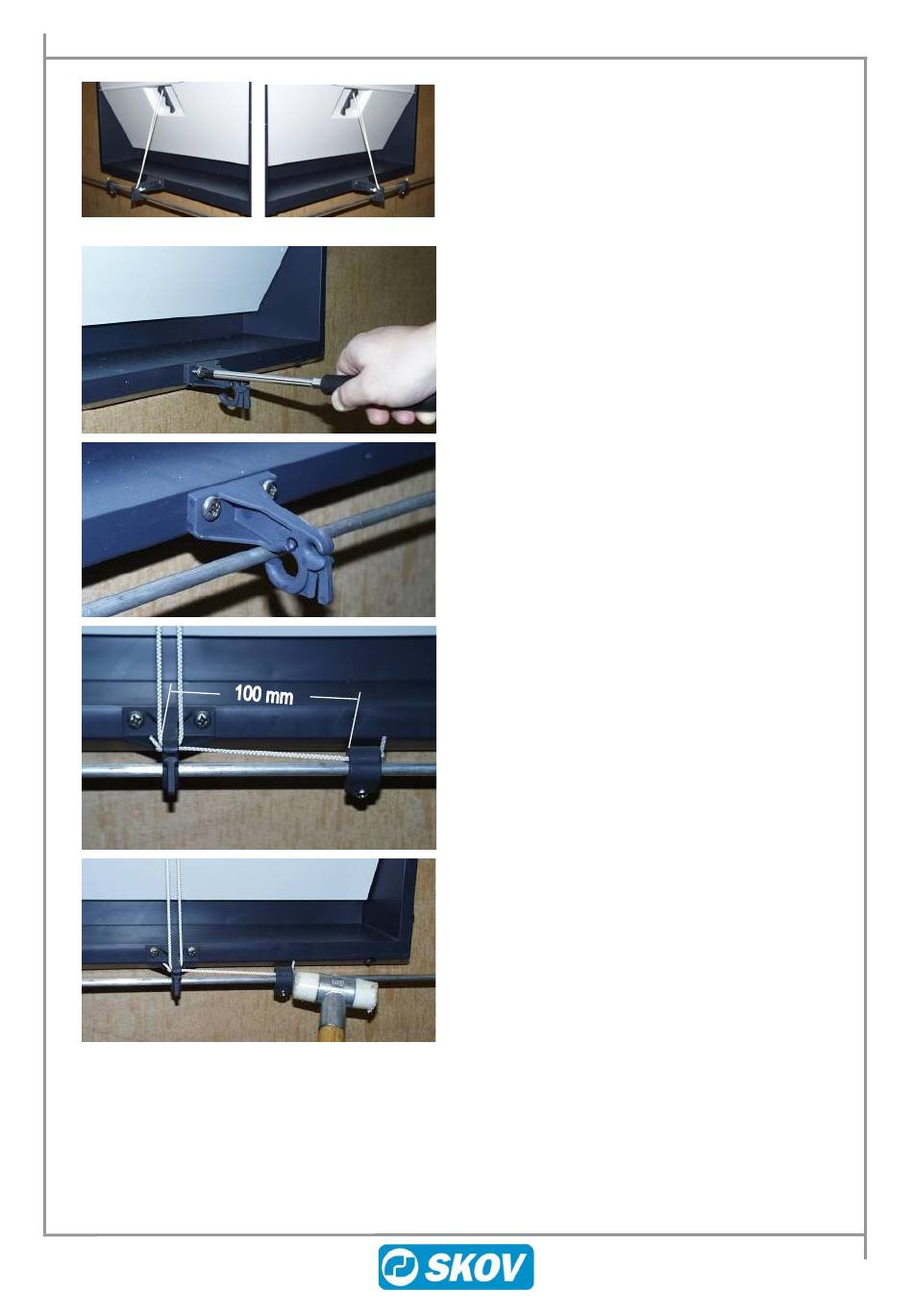 100 mm

SKOV