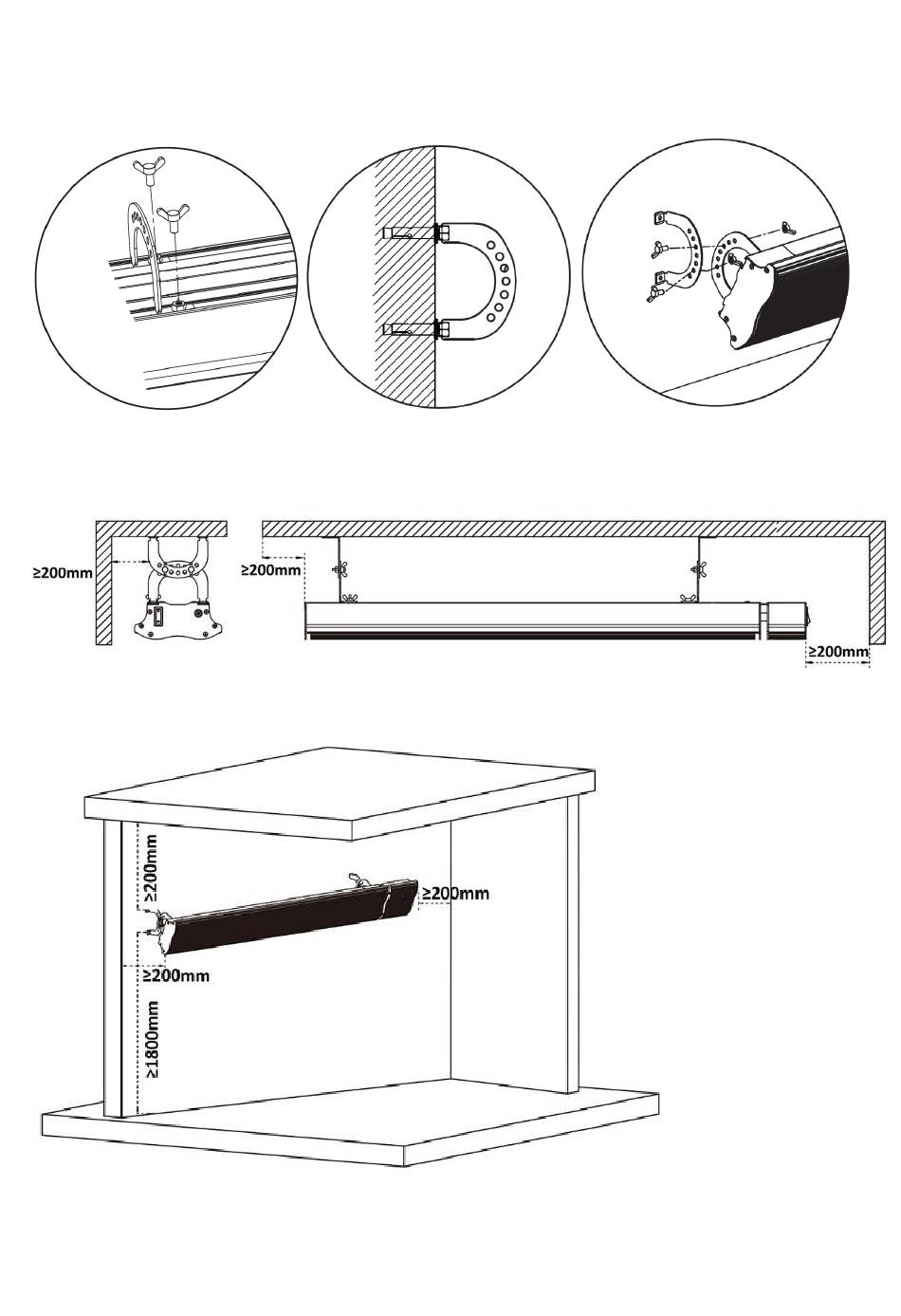 ≥200mm

≥200mm

≥200mm

≥200mm

≥200mm

≥200mm

≥1800mm