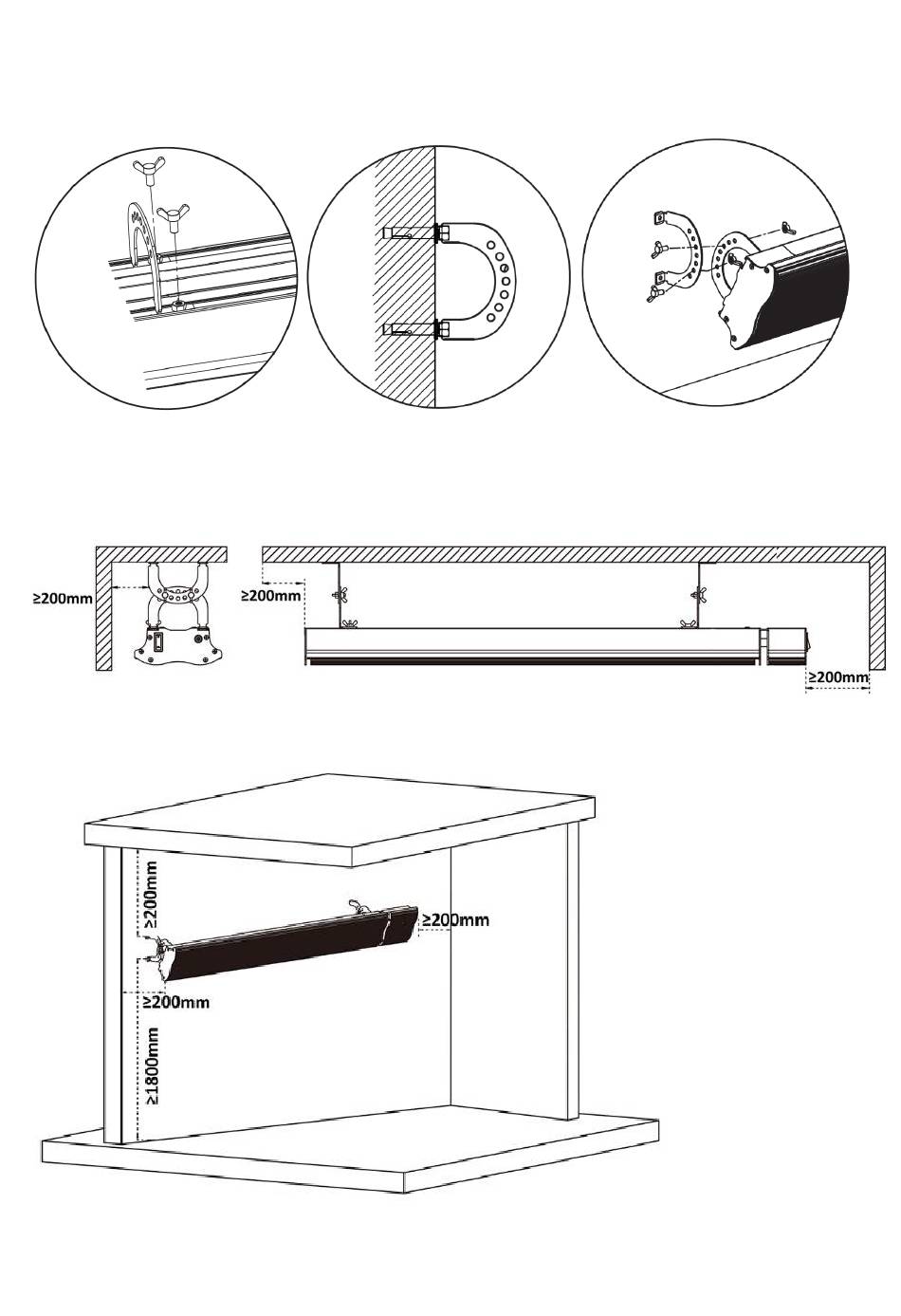 ≥200mm

≥200mm

≥200mm

≥200mm

≥200mm

≥200mm

≥1800mm