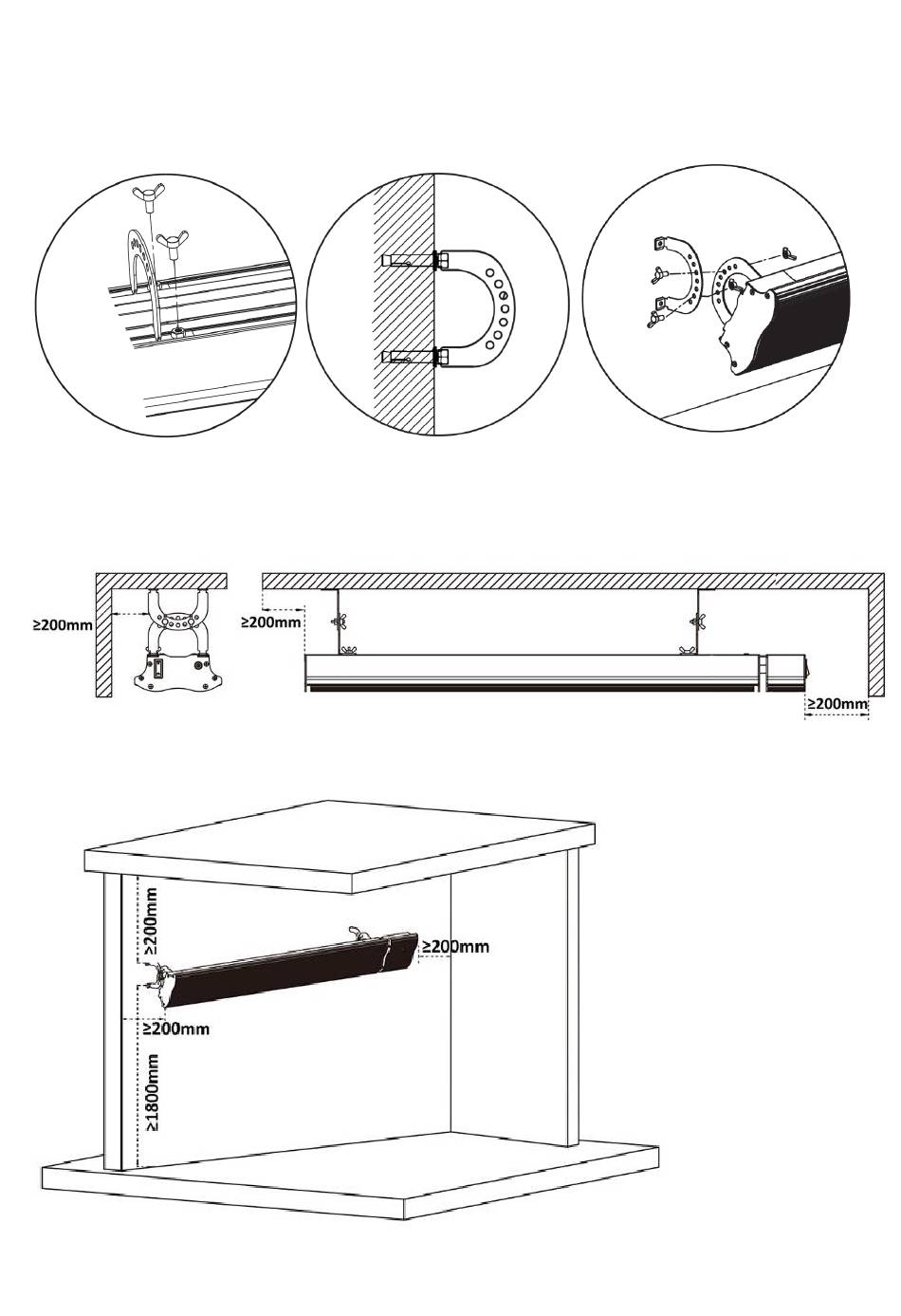 ≥200mm

≥200mm

≥200mm

≥200mm

≥200mm

≥200mm

≥1800mm