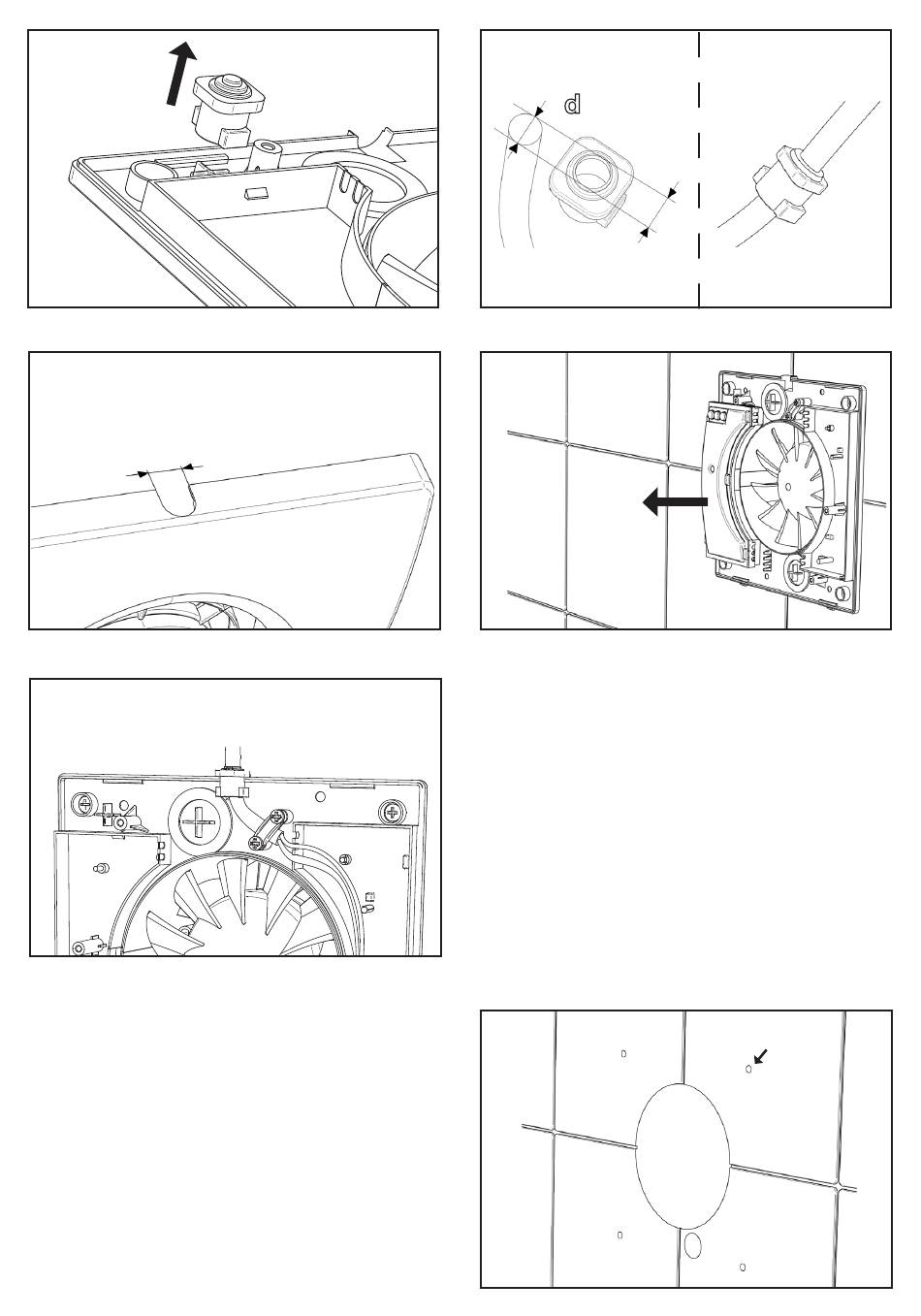 d