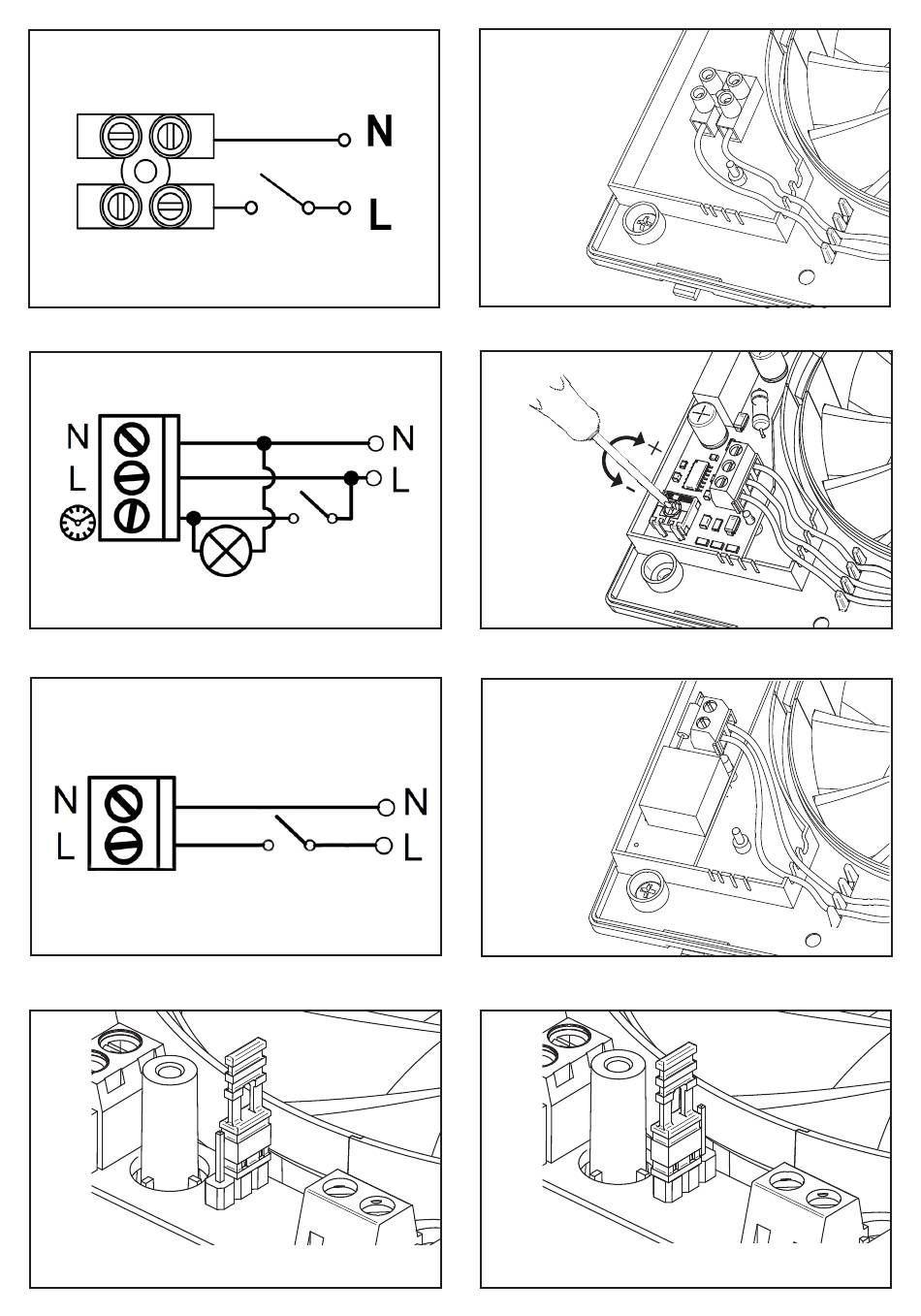 N
L

N
L
N
L

+
-

N
L
N
L