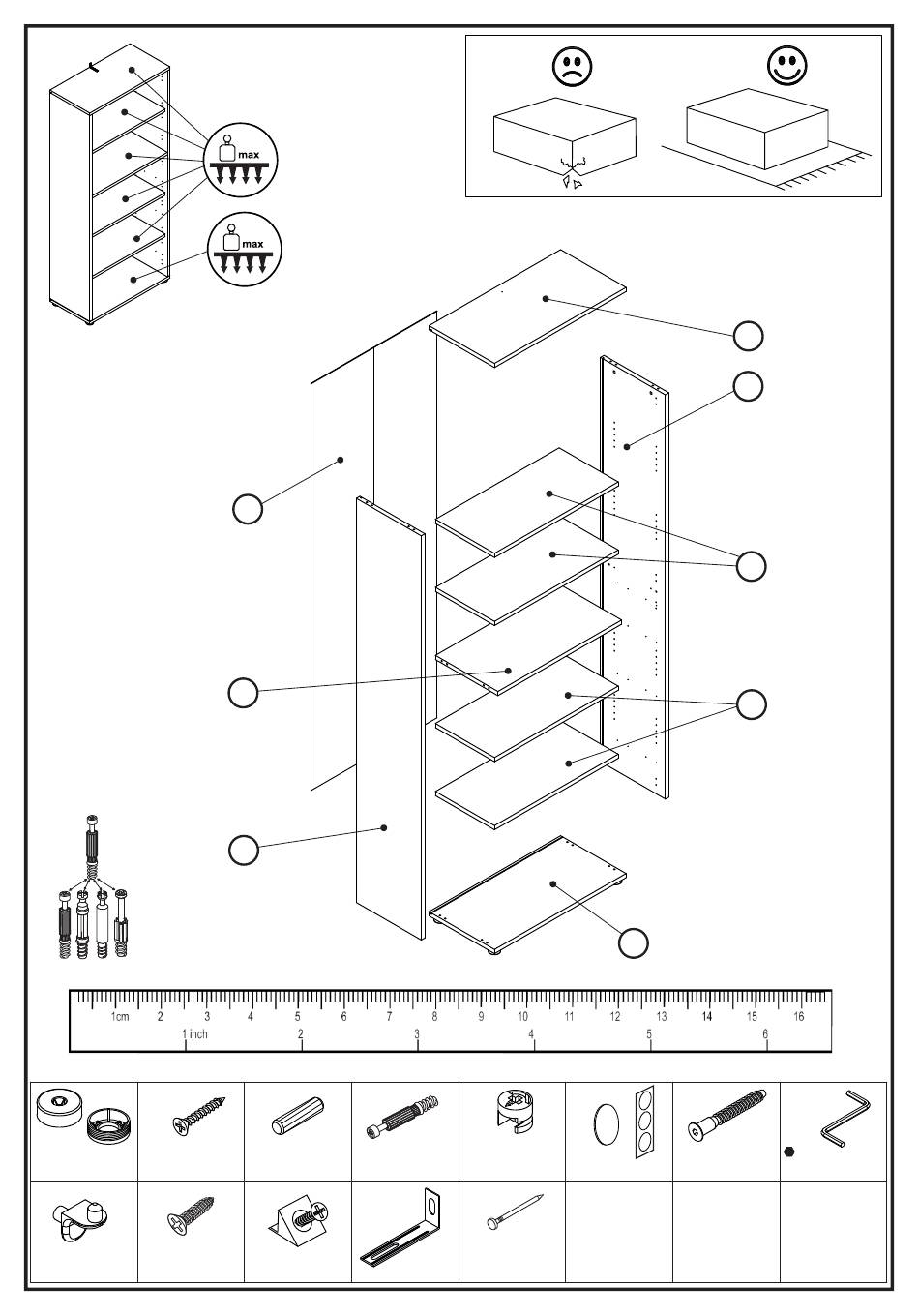 max

max

1cm 2 3 4 5 6 7 8 9 10 11 12 13 14 15 16

1 inch 2 3 4 5 6