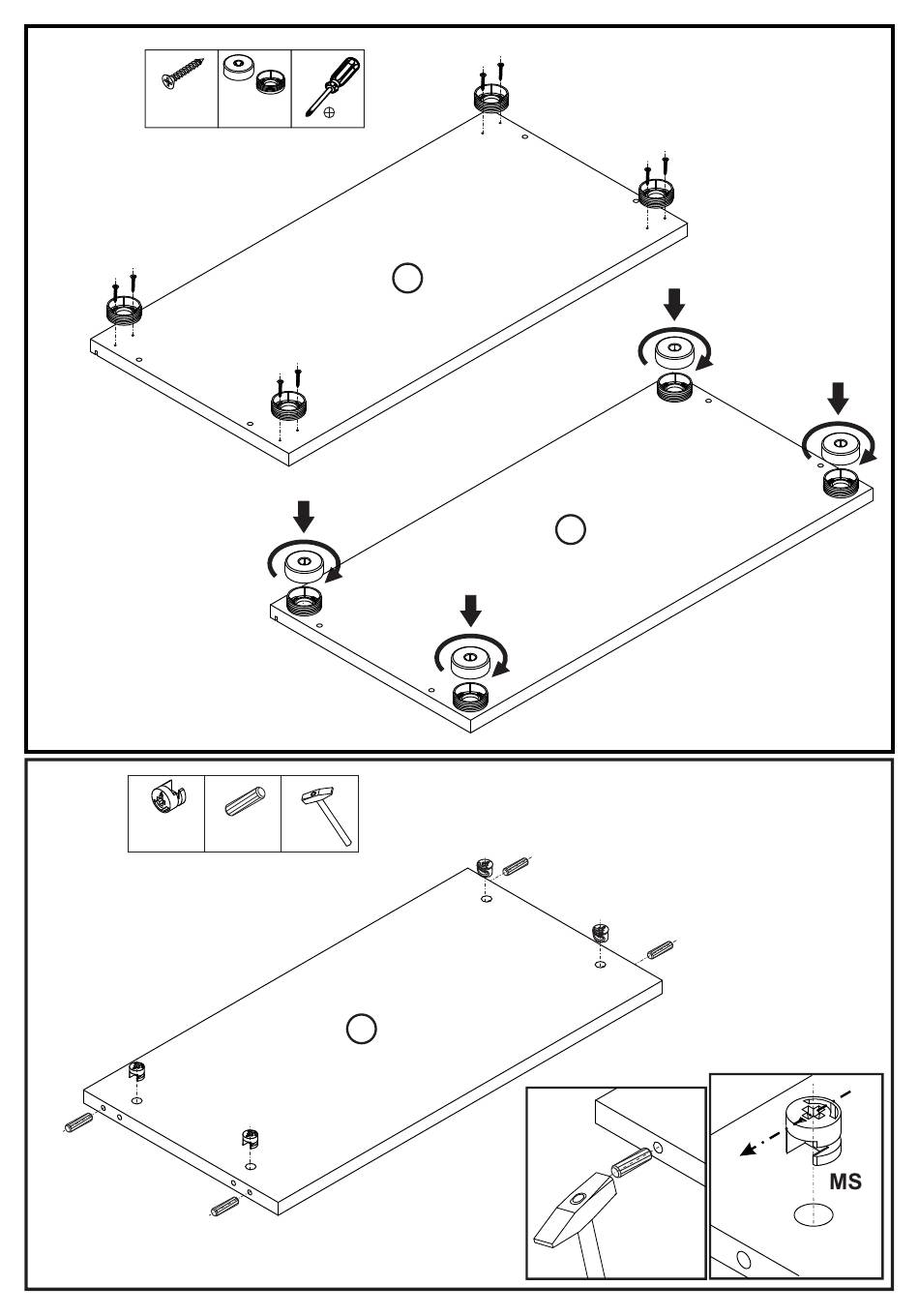 MS