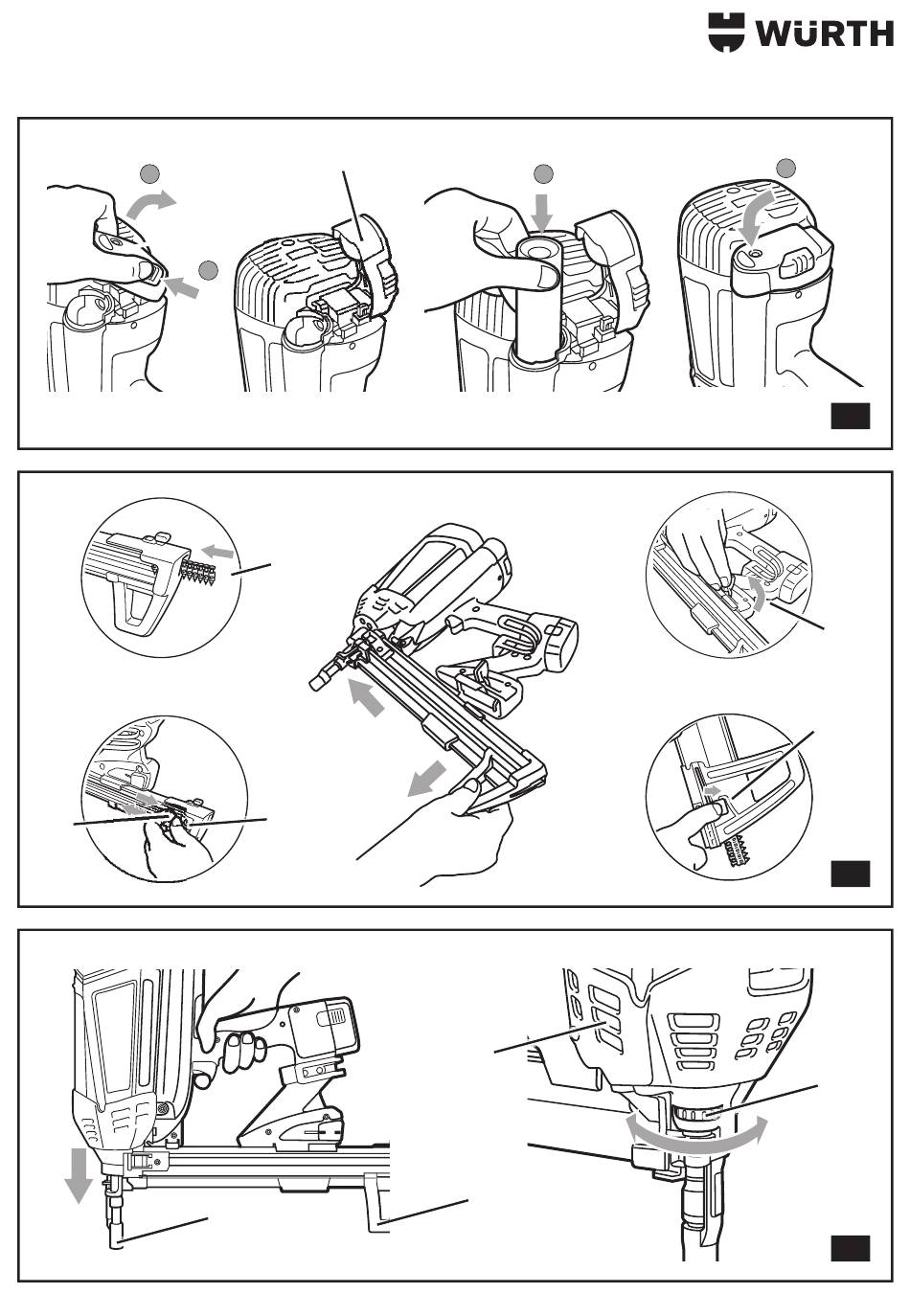 WÜRTH