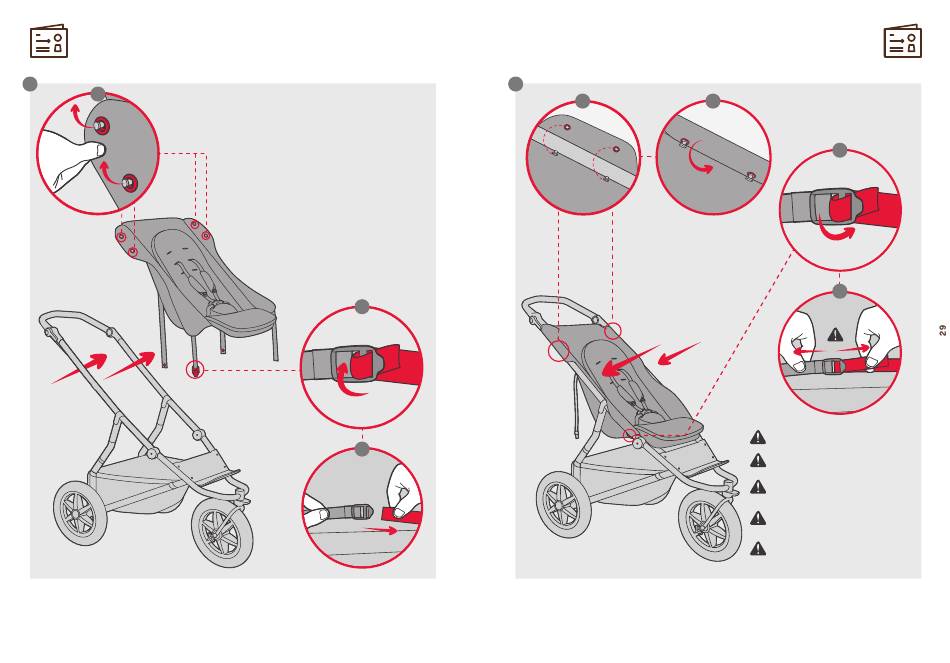 29