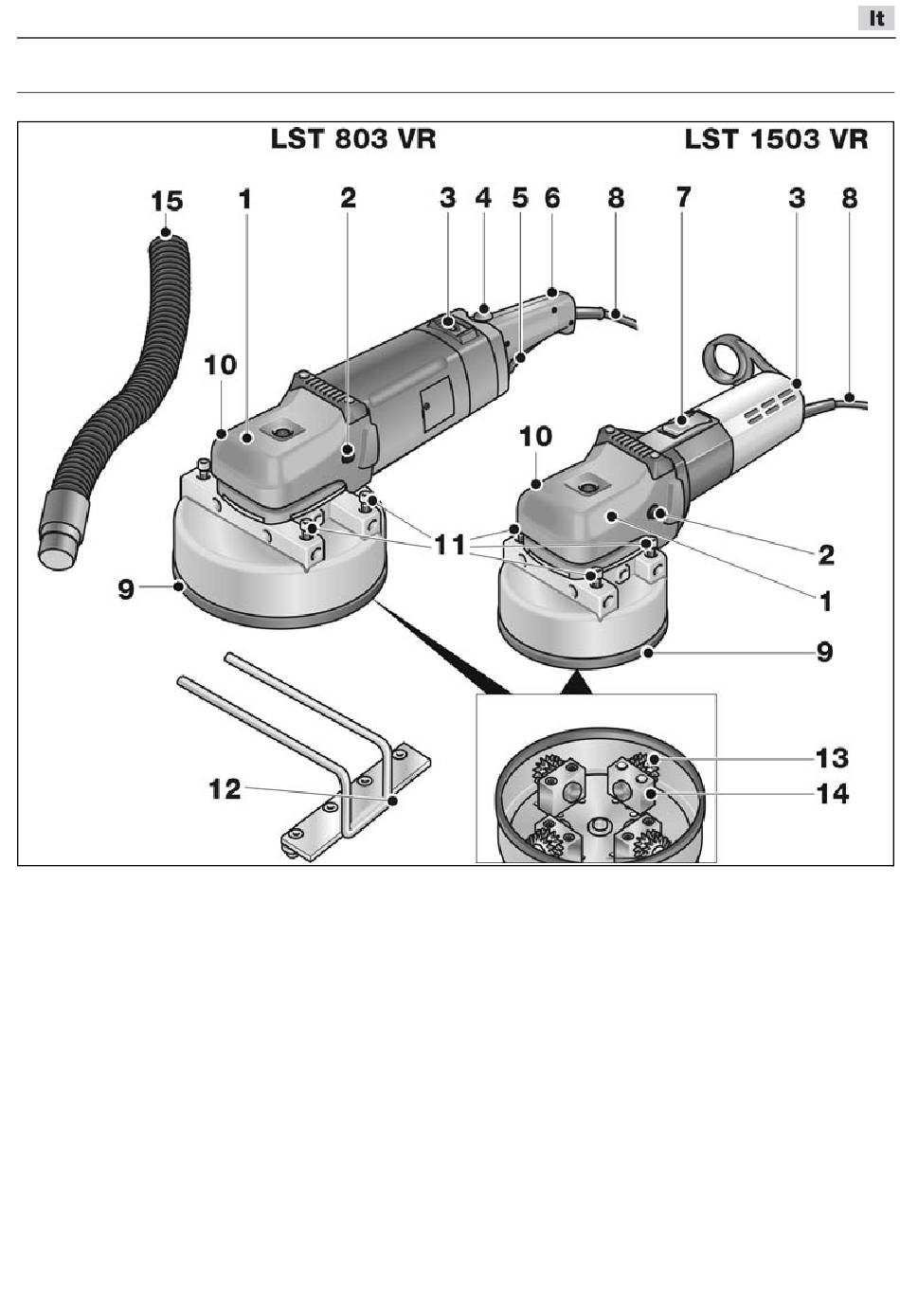 It

LST 803 VR

LST 1503 VR

15
1
2
3
4
5
6
8
7
3
8
10
10
11
2
1
9
9
12
13
14