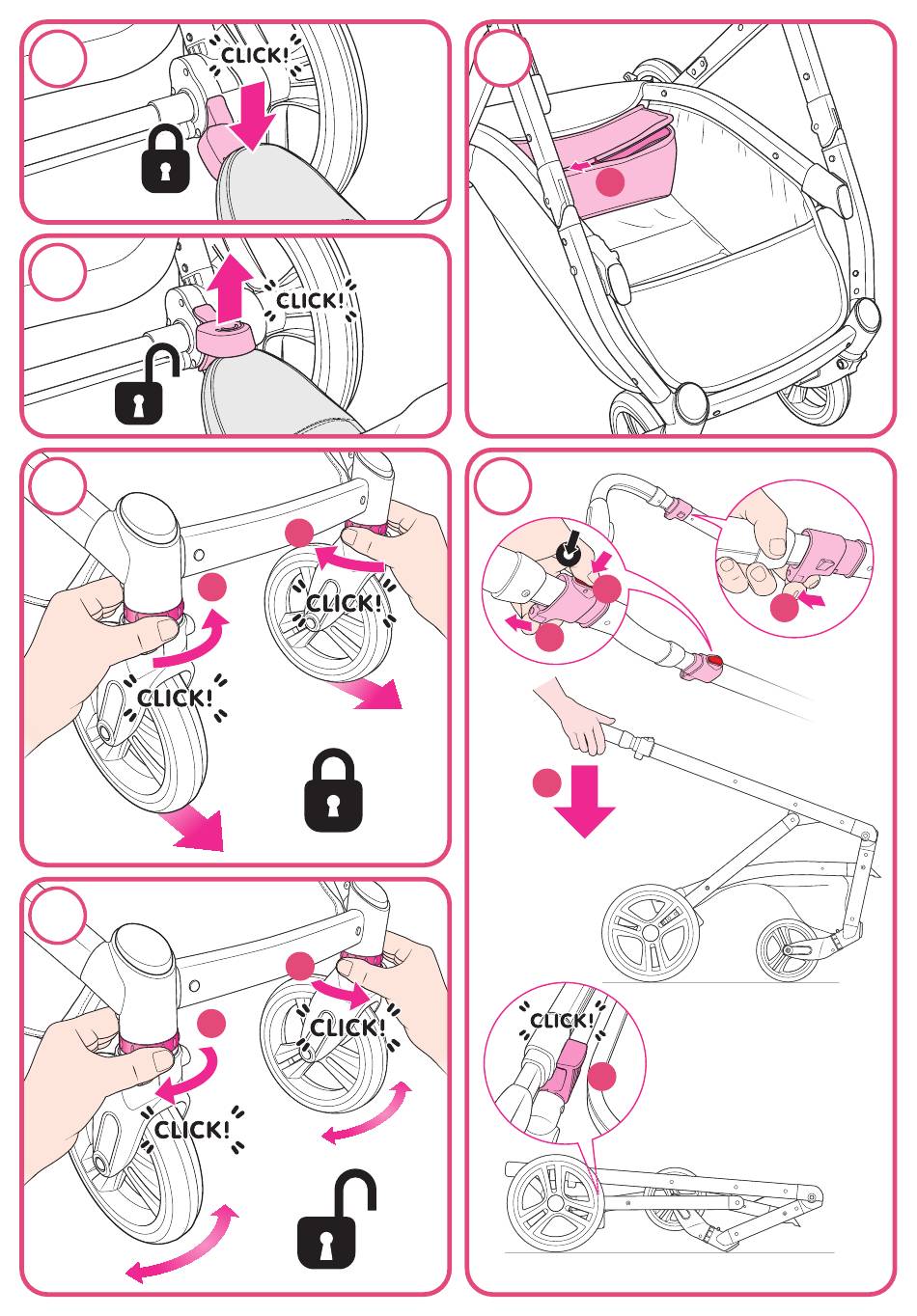 CLICK!

CLICK!

CLICK!

CLICK!

CLICK!

CLICK!

CLICK!