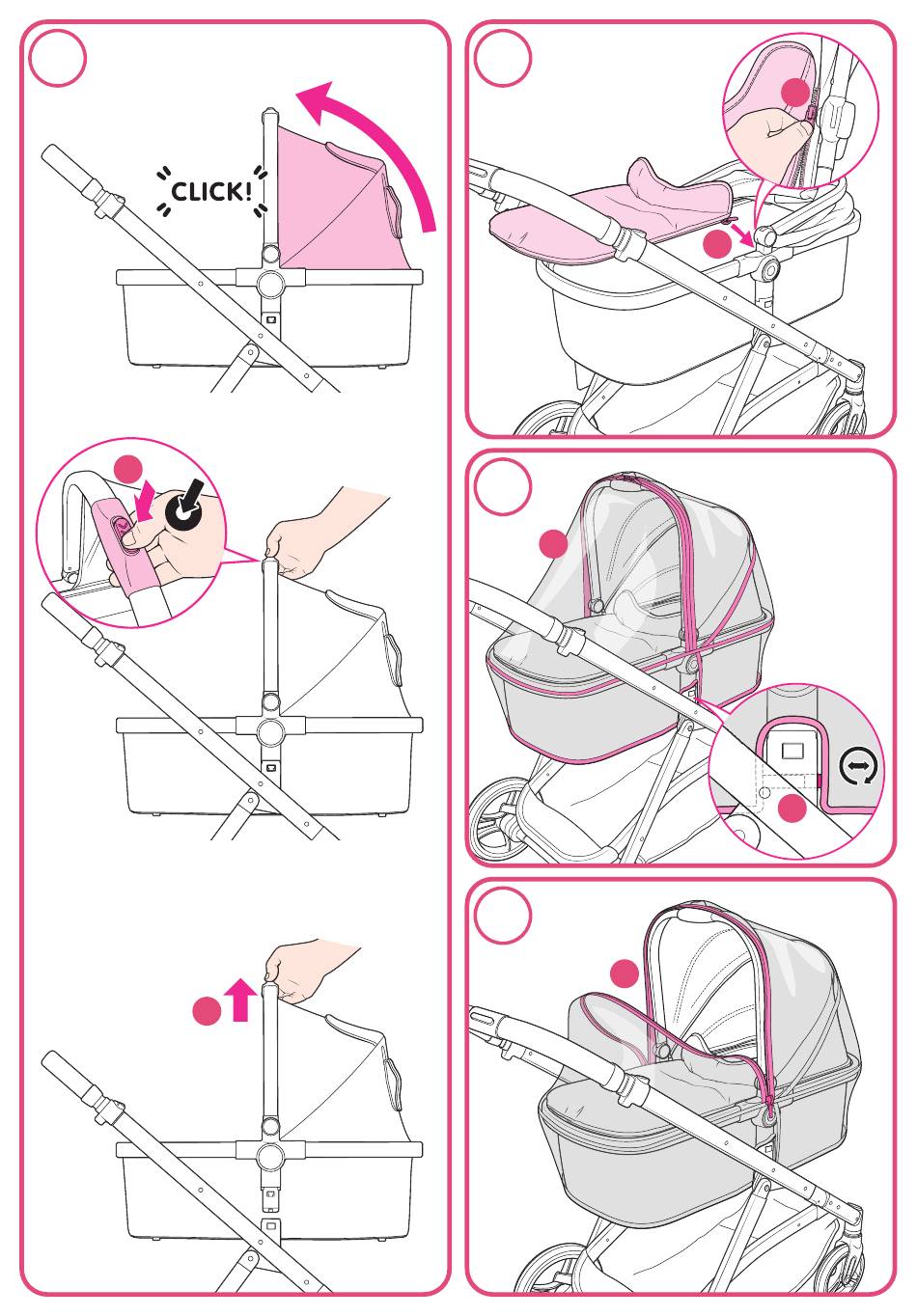 CLICK!