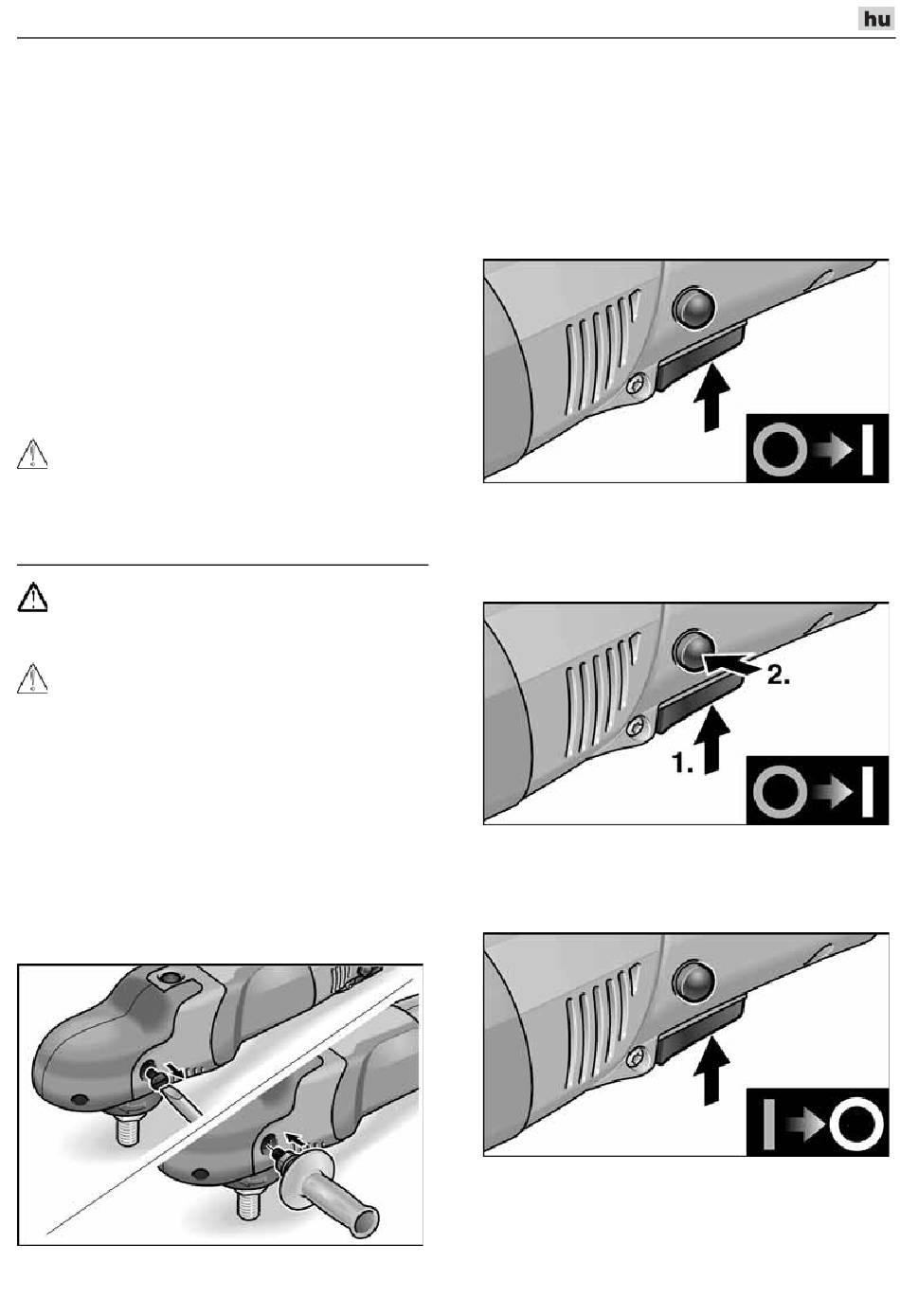 hu

2.

1.