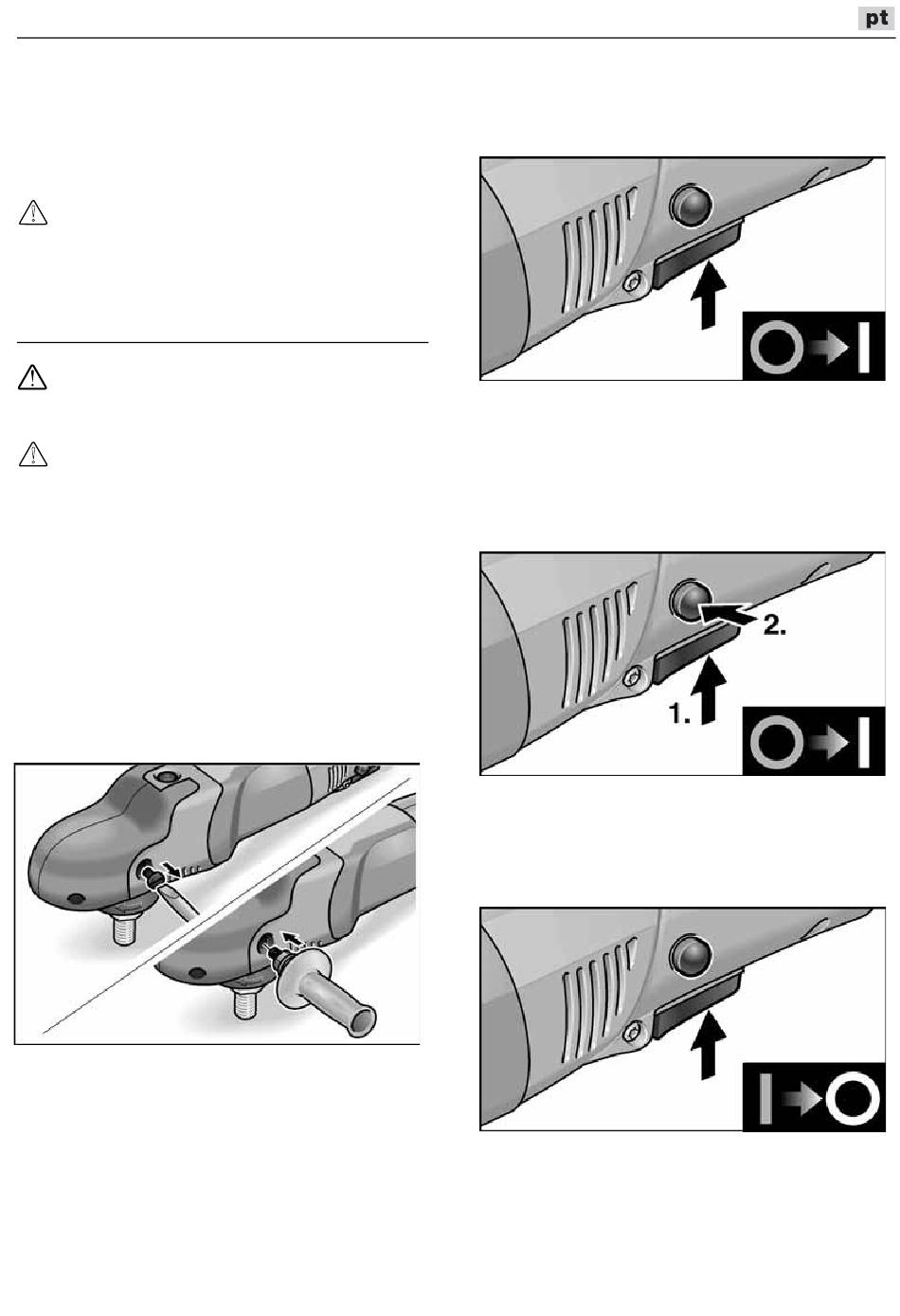 pt

2.

1.