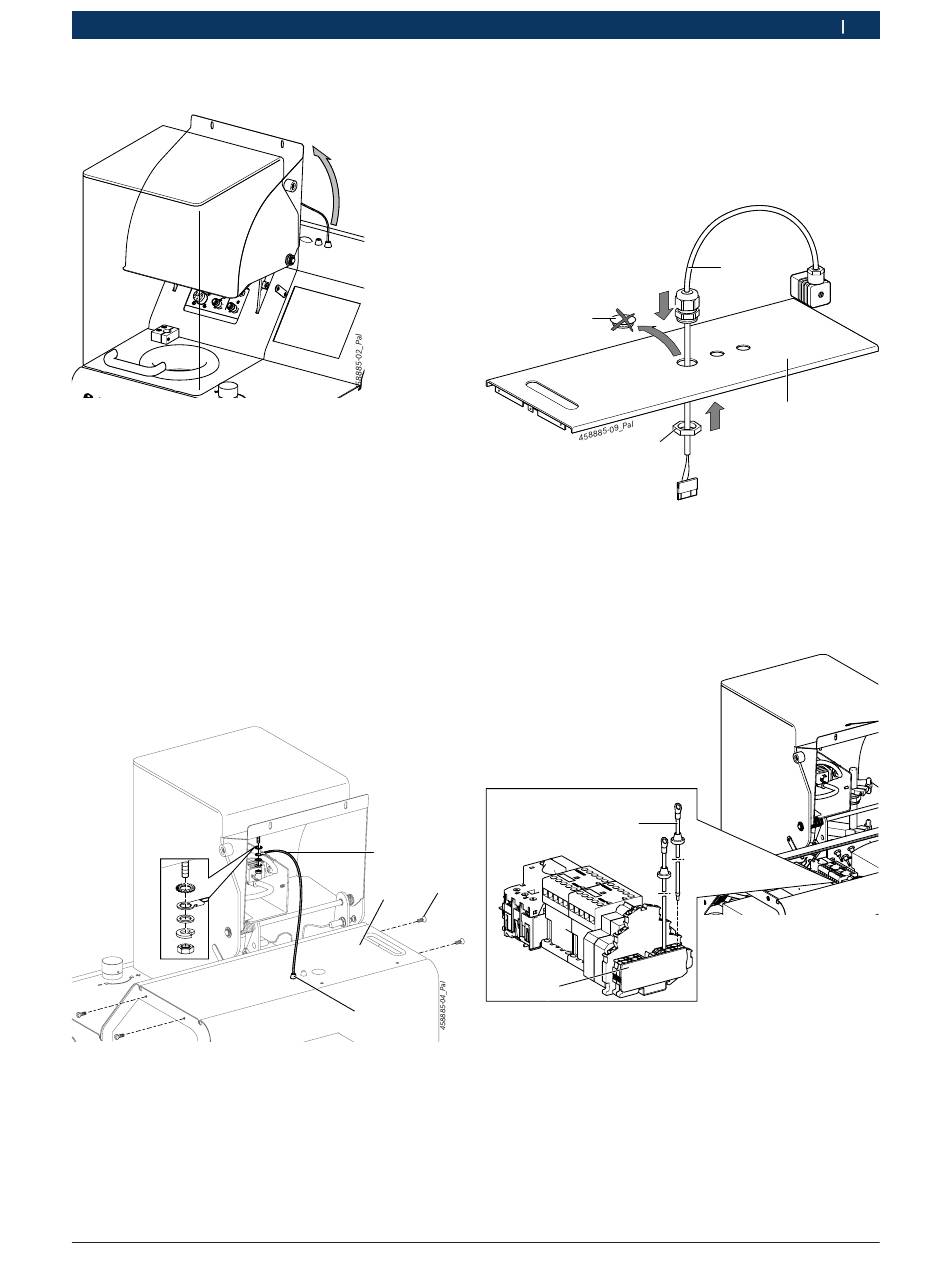 458885-02_Pal

458885-09_Pal

458885-04_Pal