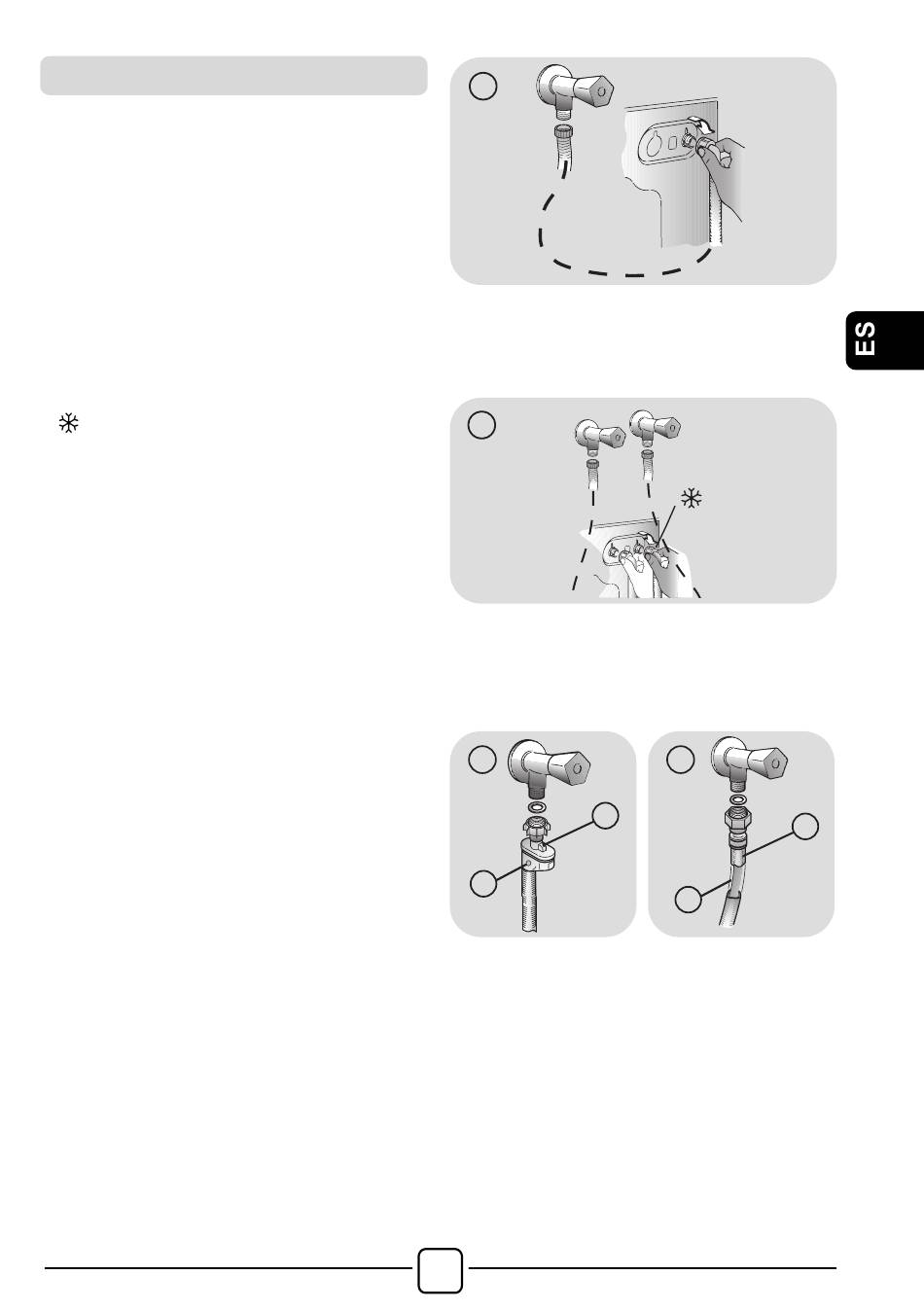 ES