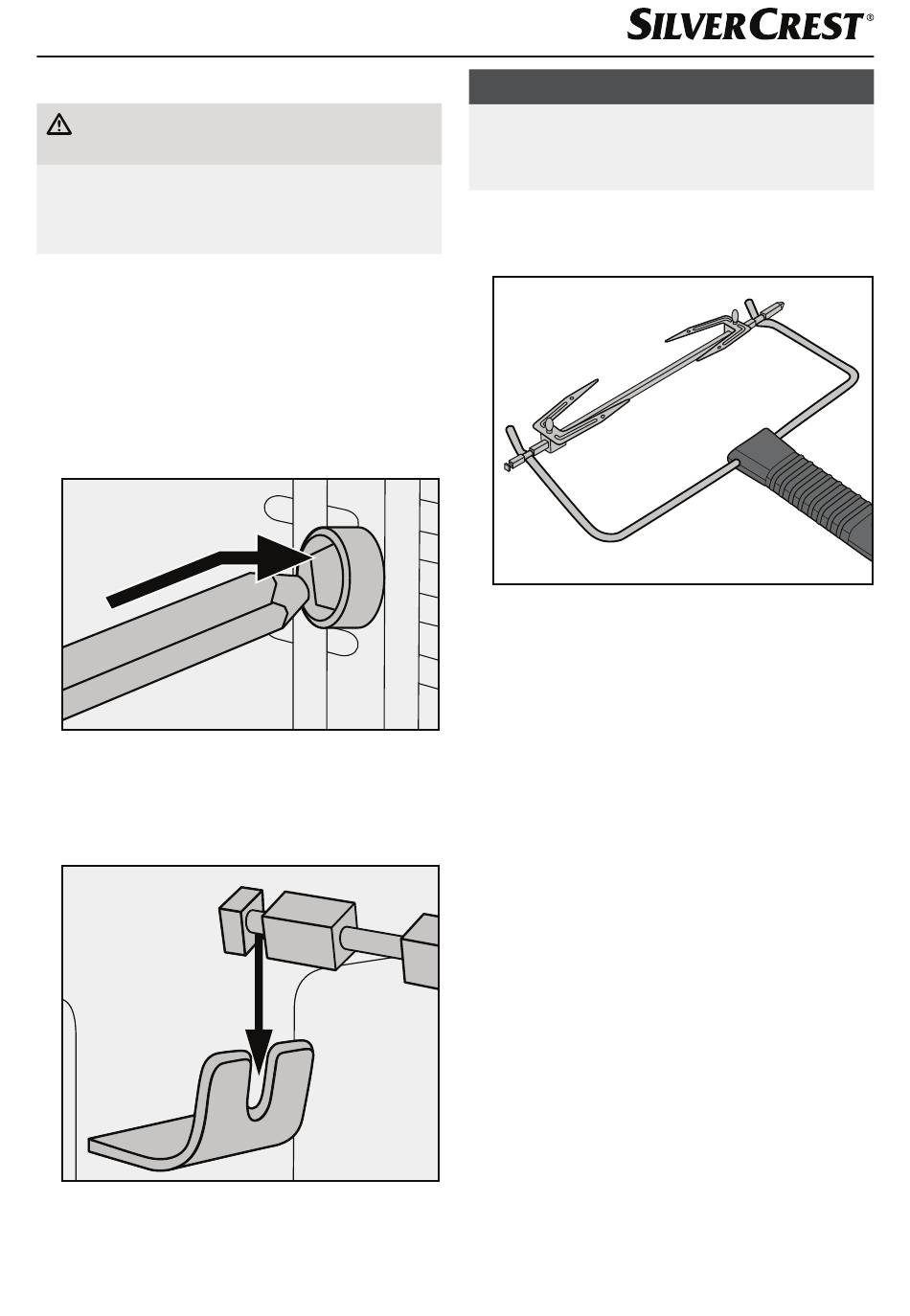 SILVERCREST®