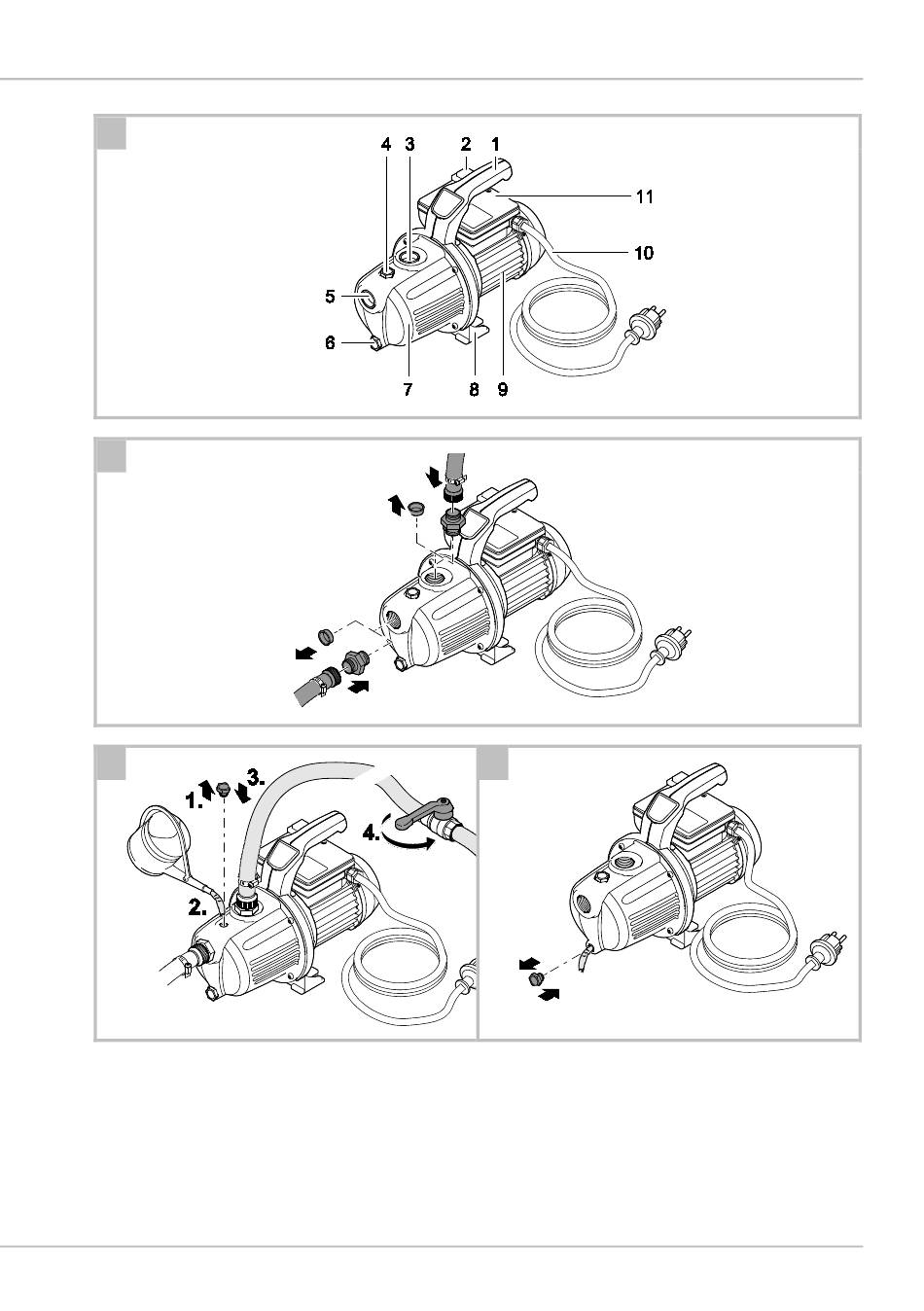 4 3 2 1
11
10
5
6
7 8 9

1.
3.
4.
2.