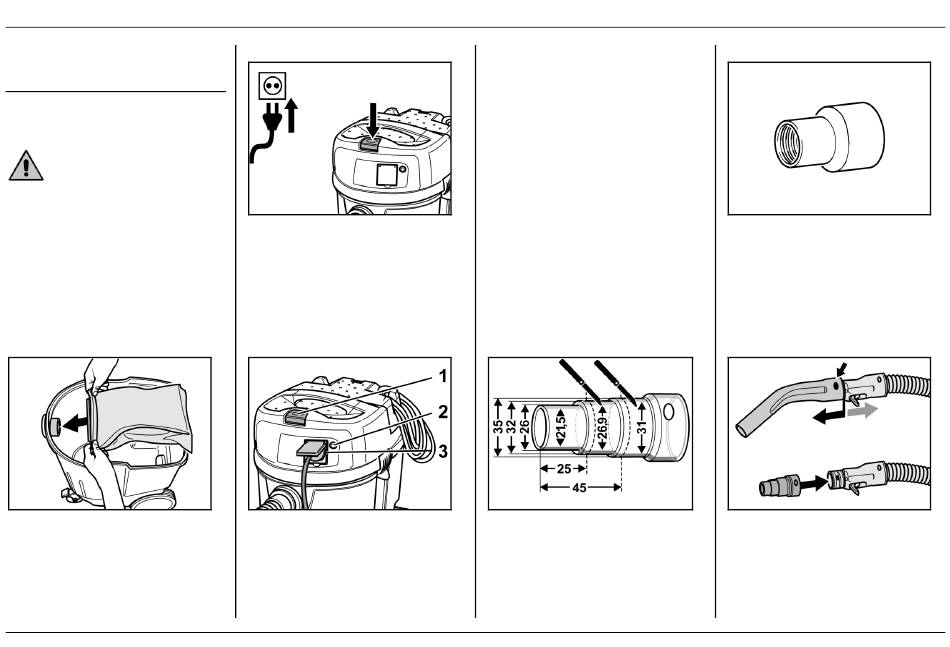 1
2
3

35
32
26
21,5
26,9
31
25
45