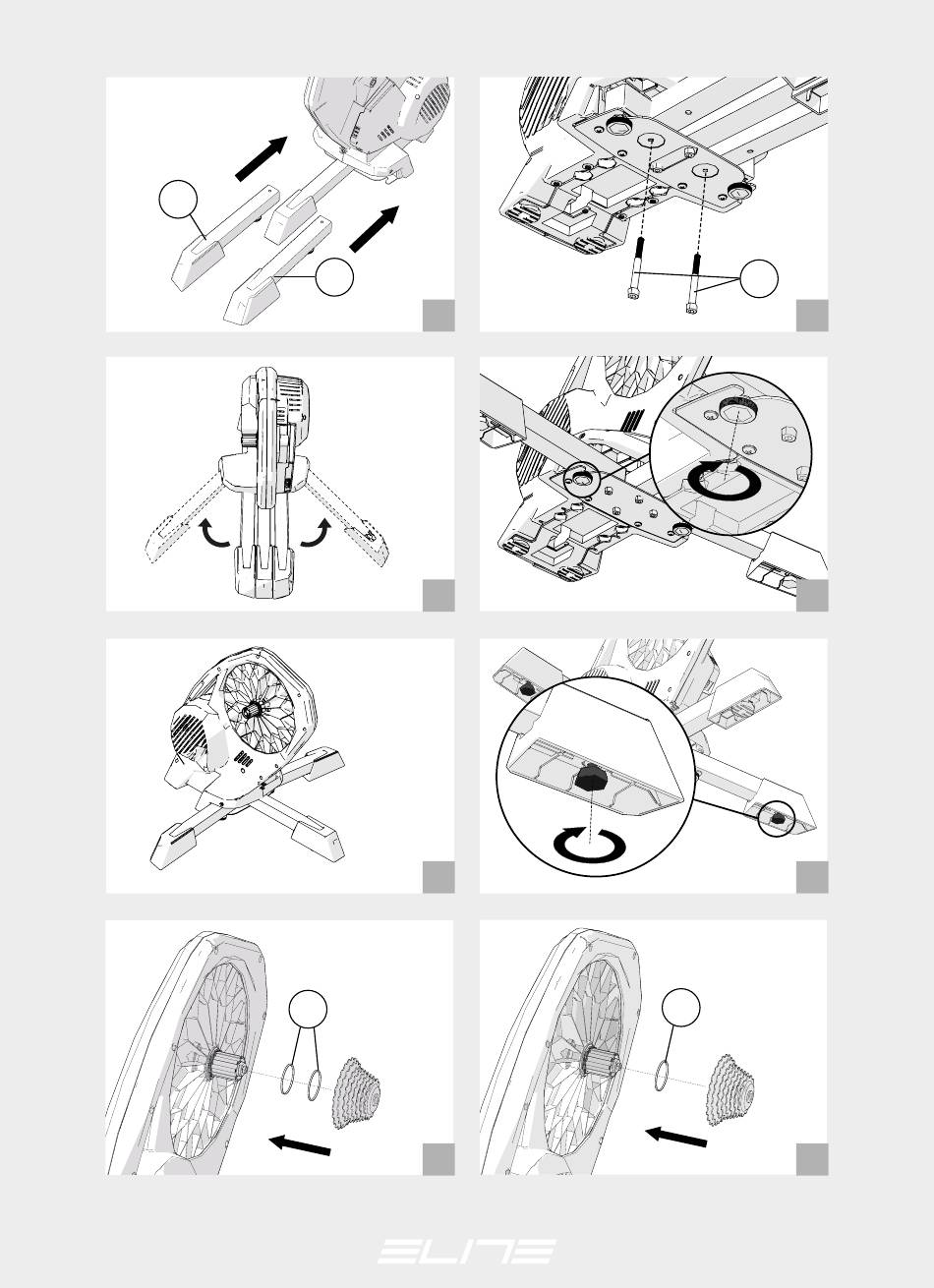 ELITE