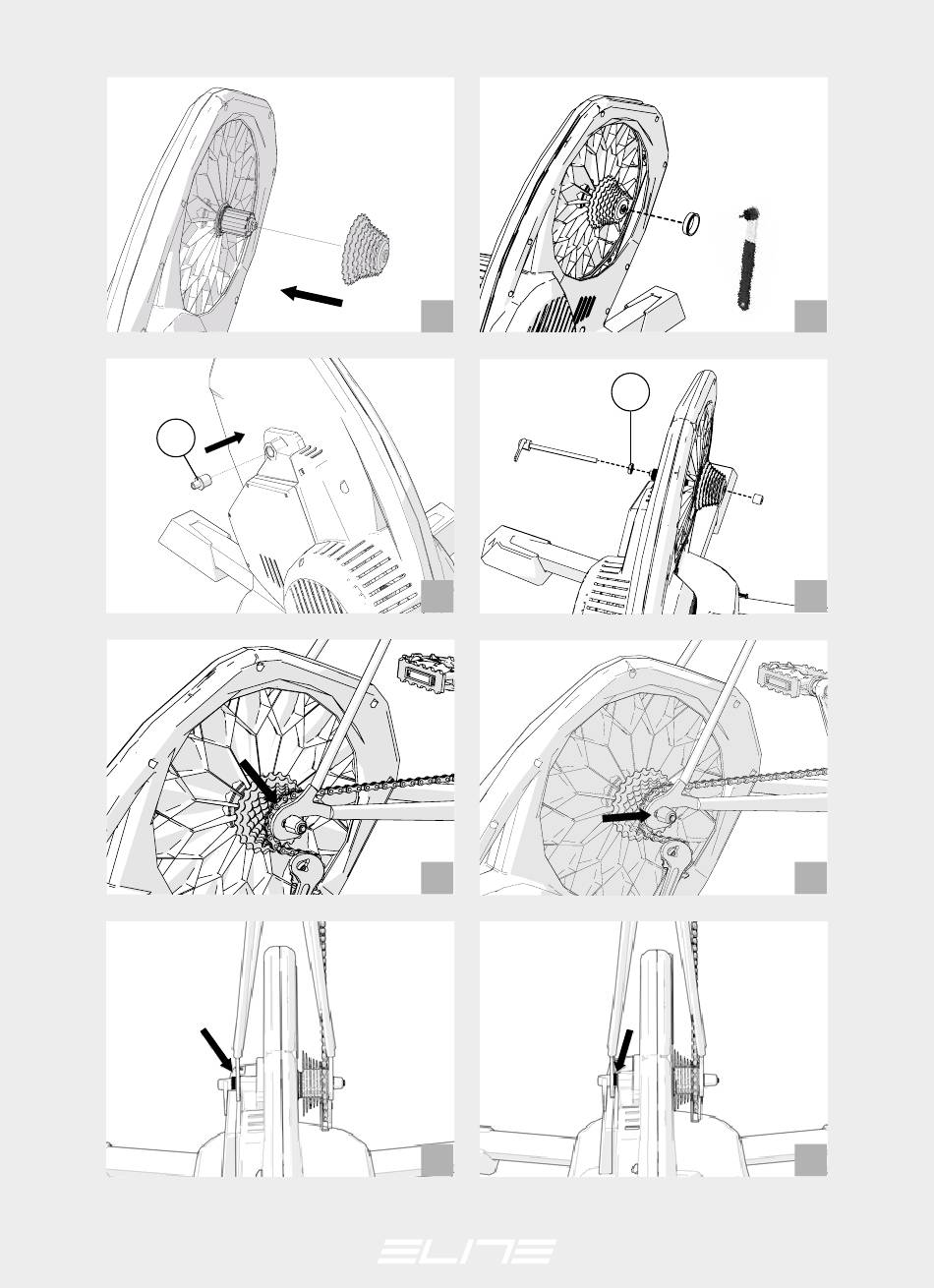 ELITE