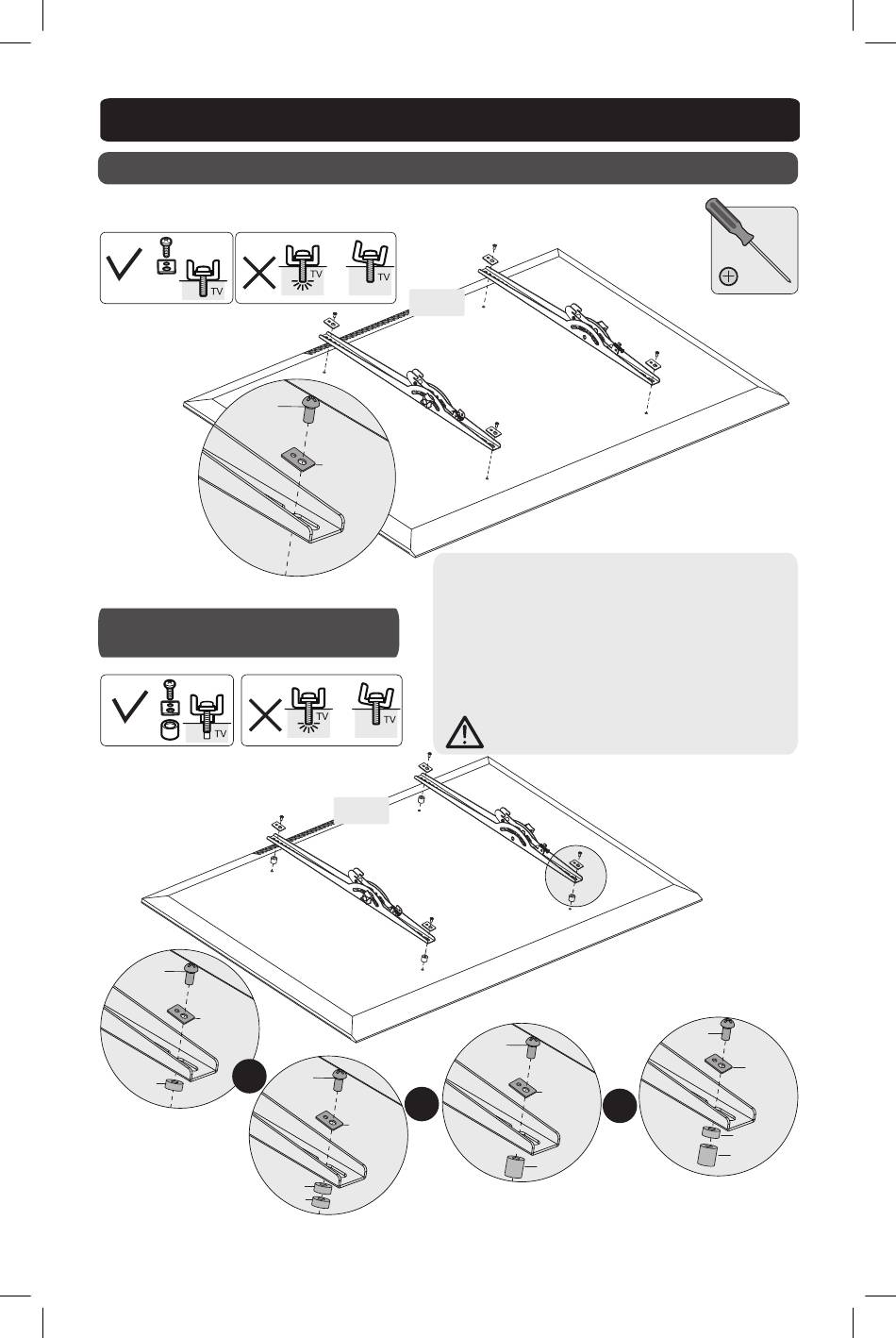 TV TV TV

TV TV TV