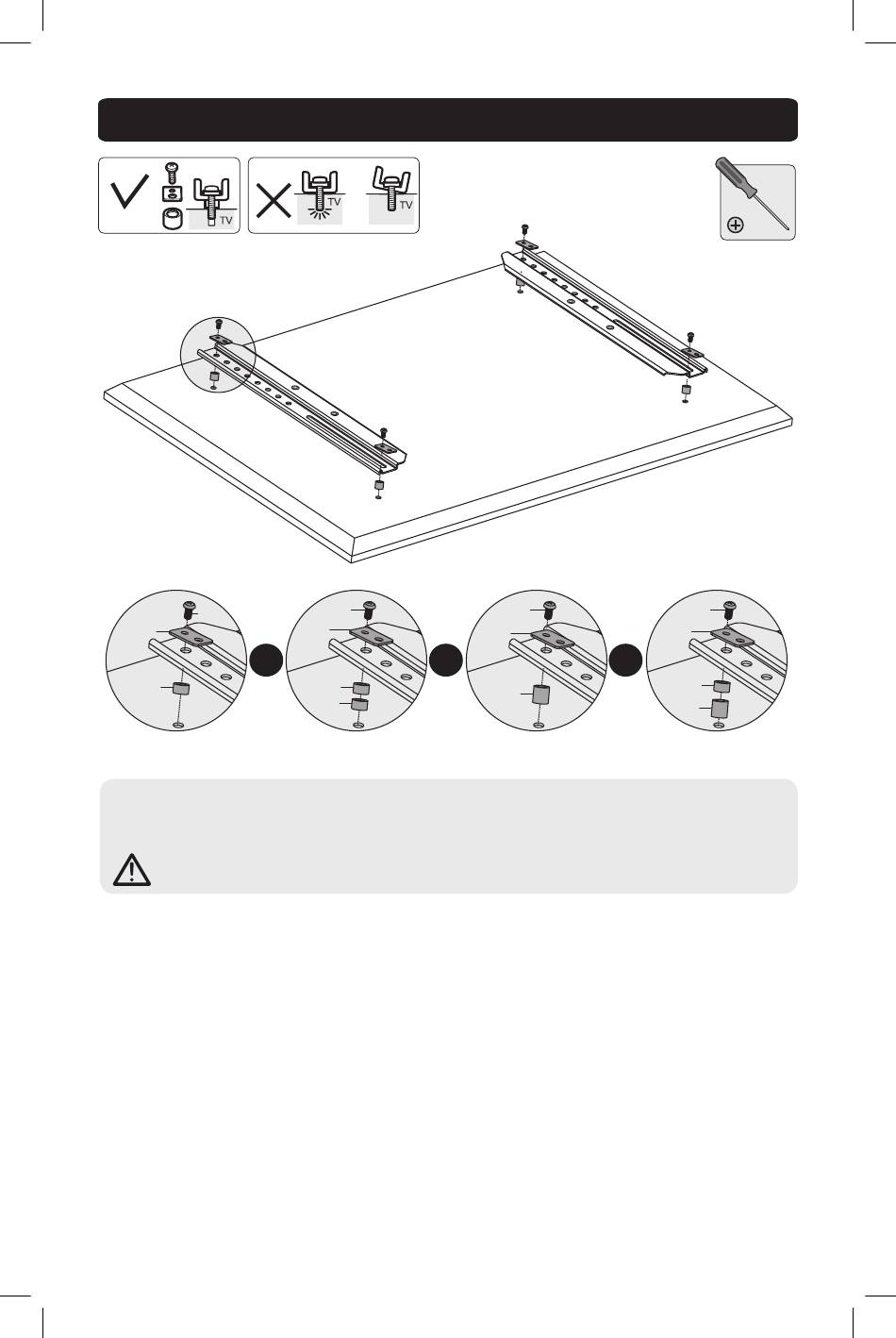 TV

TV

TV