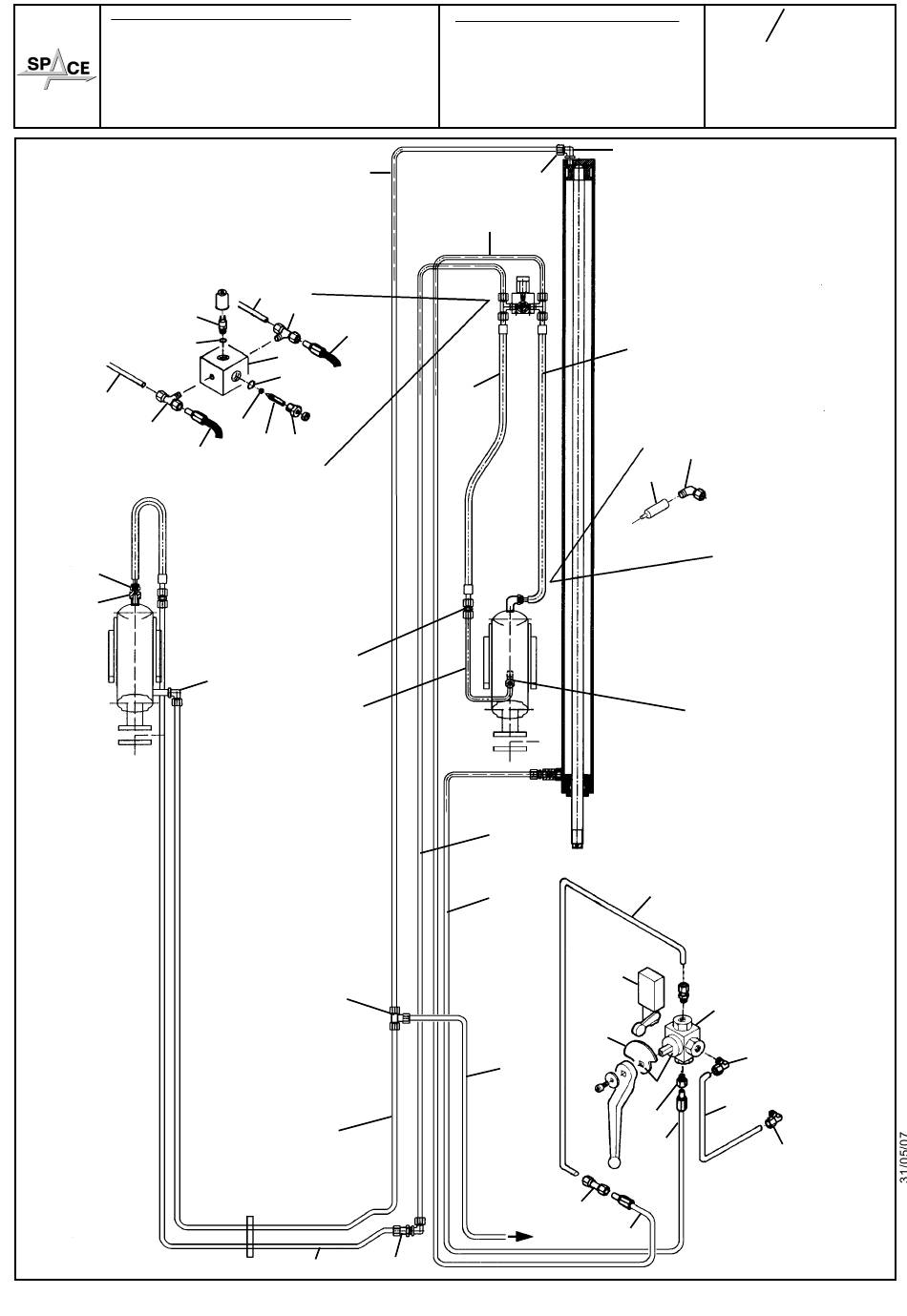 SPACE

31/05/07