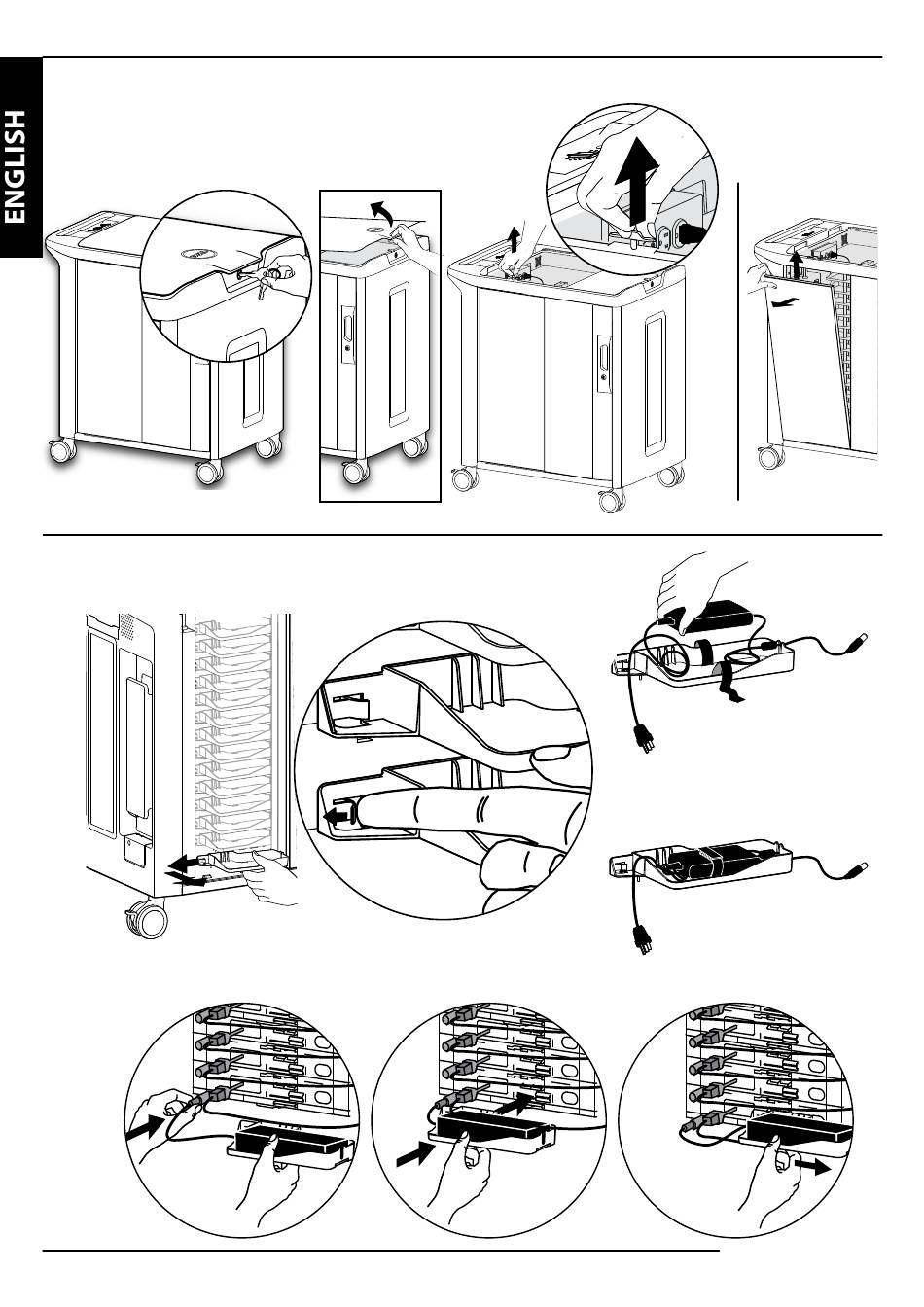 ENGLISH