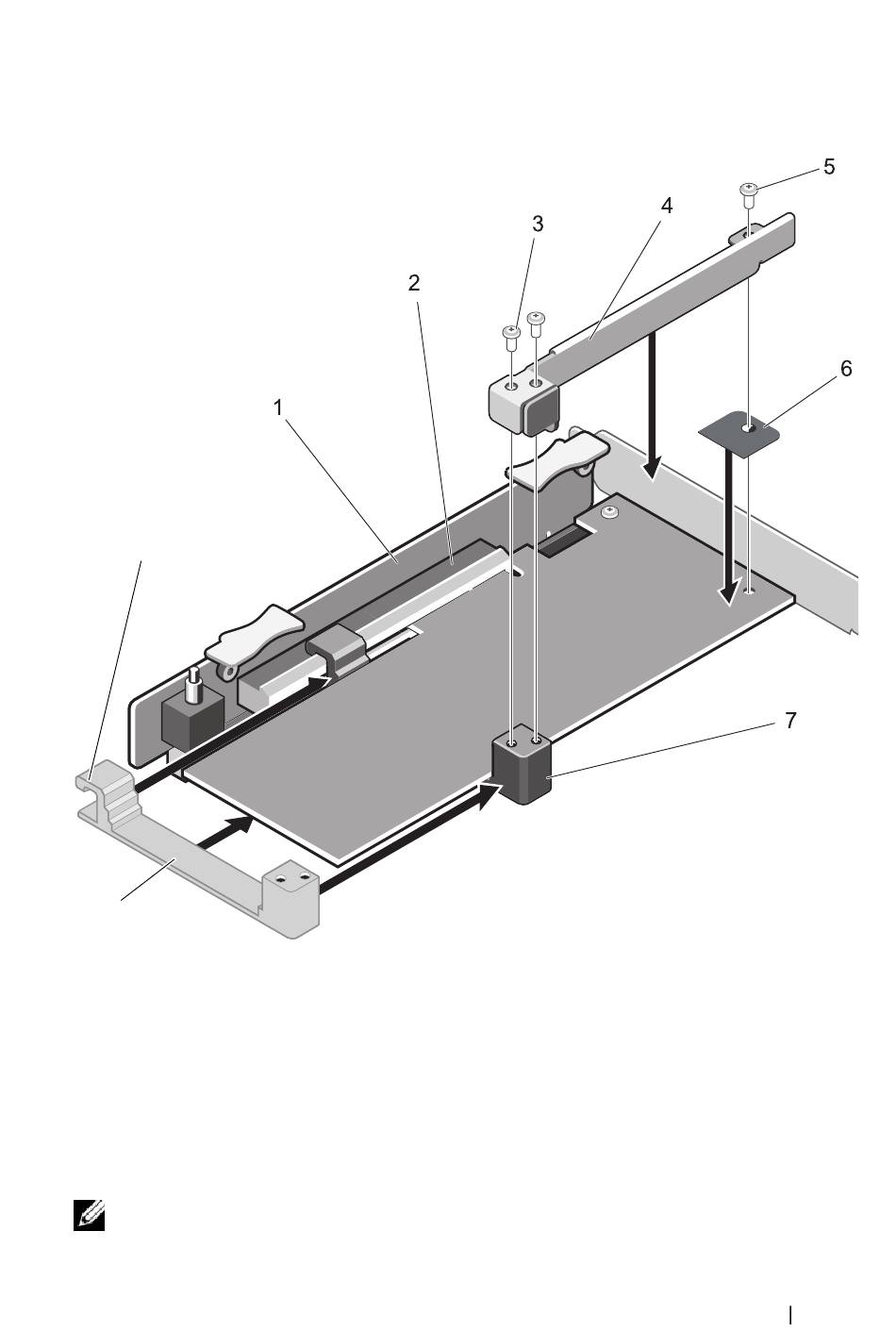 5
4
3
2
6
1
7