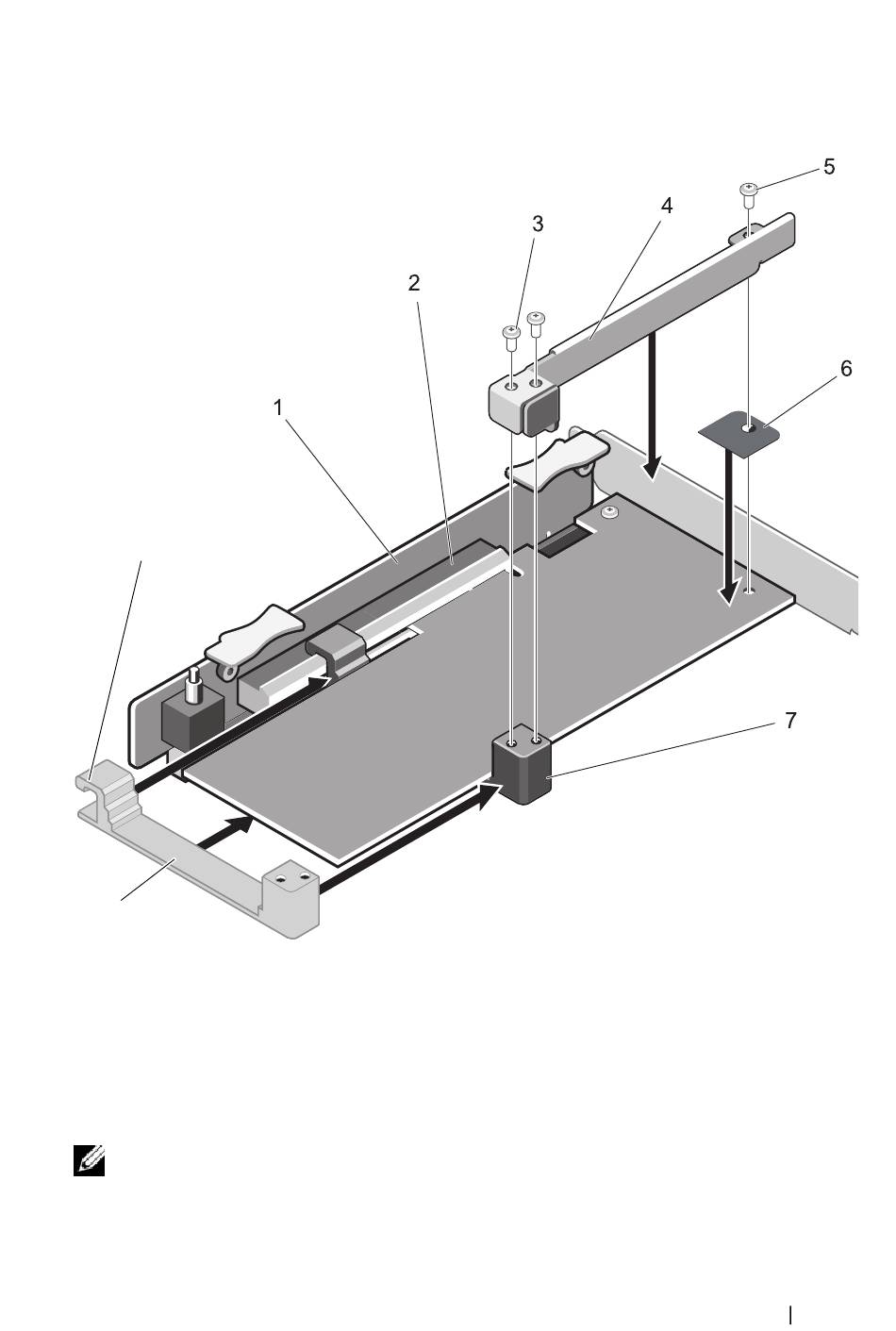 5
4
3
2
6
1
7