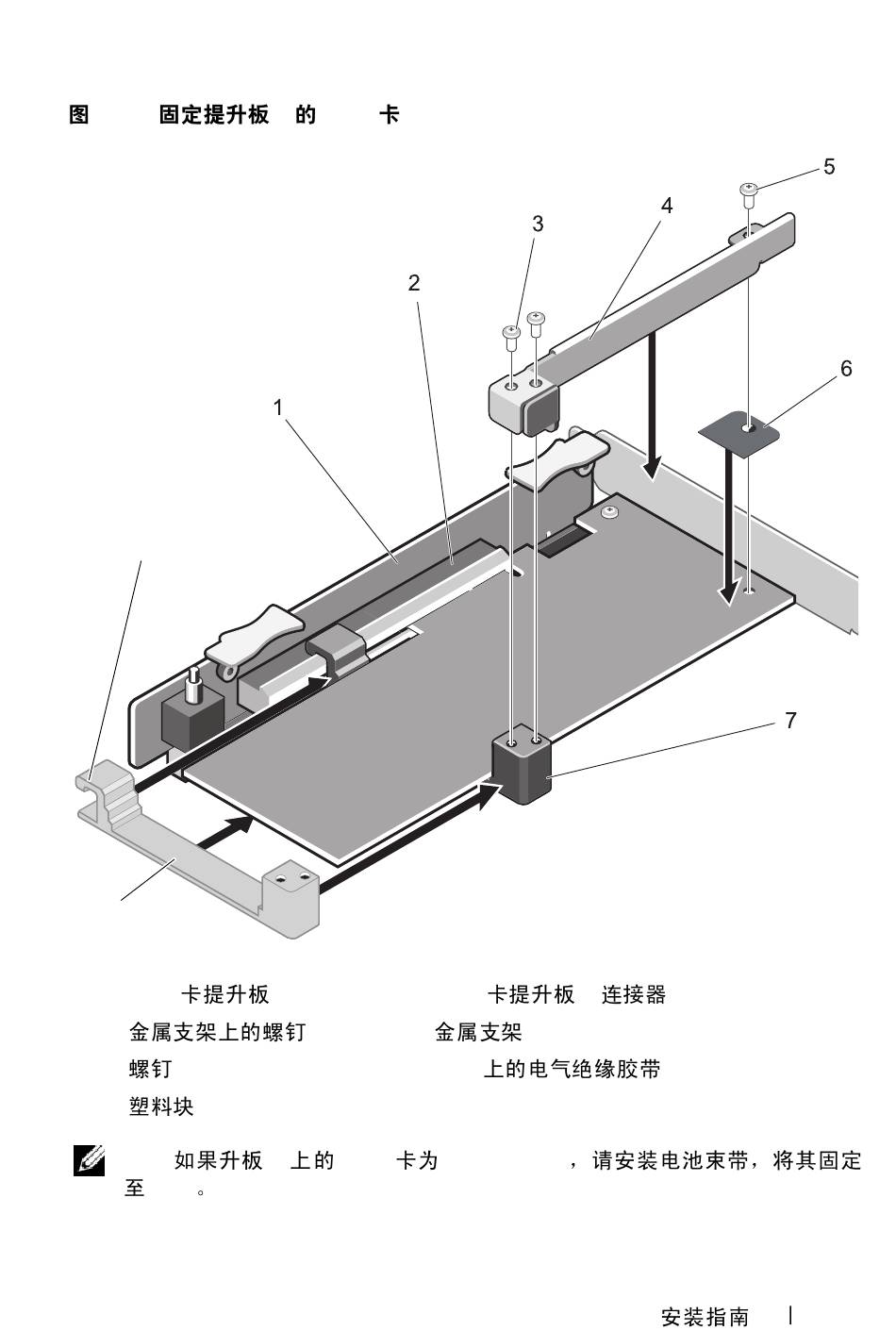 图 固定提升板 的 卡

5

4

3

2

6

1

7

卡提升板 卡提升板 连接器

金属支架上的螺钉 金属支架

螺钉 上的电气绝缘胶带

塑料块

如果升板 上的 卡为 ，请安装电池束带，将其固定至 。

安装指南 |