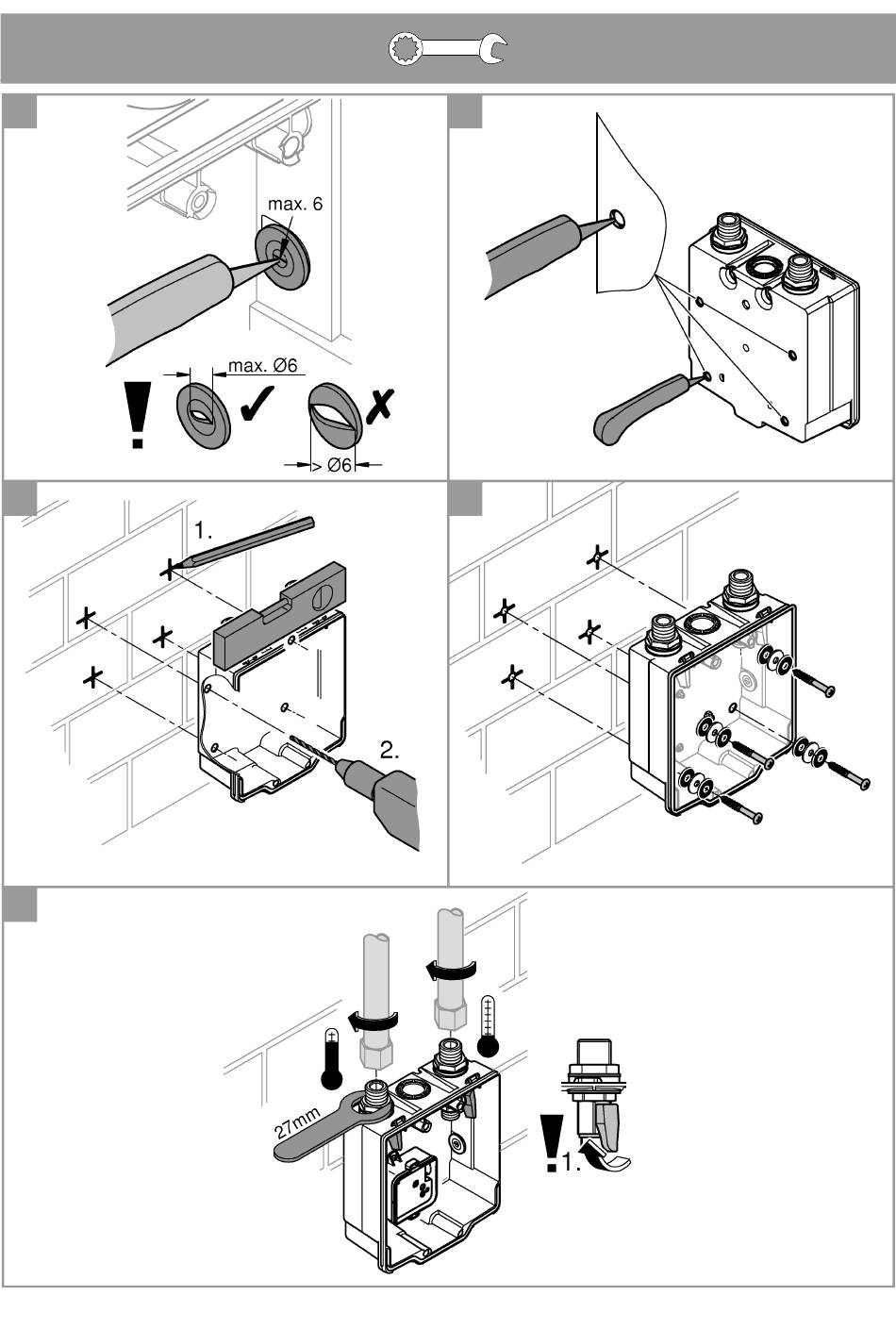 max. 6

max. Ø6

> Ø6

1.

2.

27mm

1.