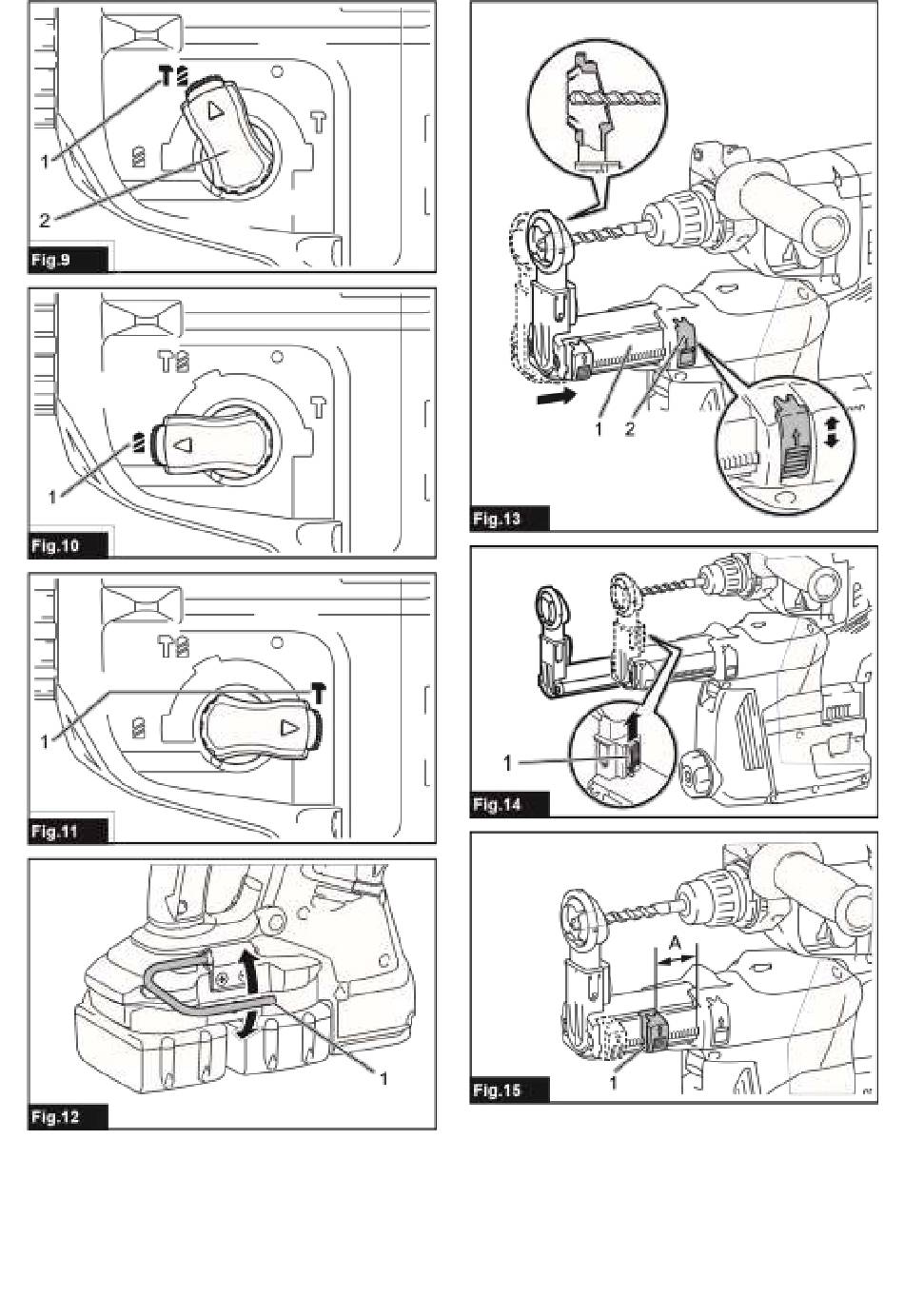 1
2
Fig.9

1
Fig.10

1
Fig.11

1
Fig.12

1
2
Fig.13

1
Fig.14

A
1
Fig.15