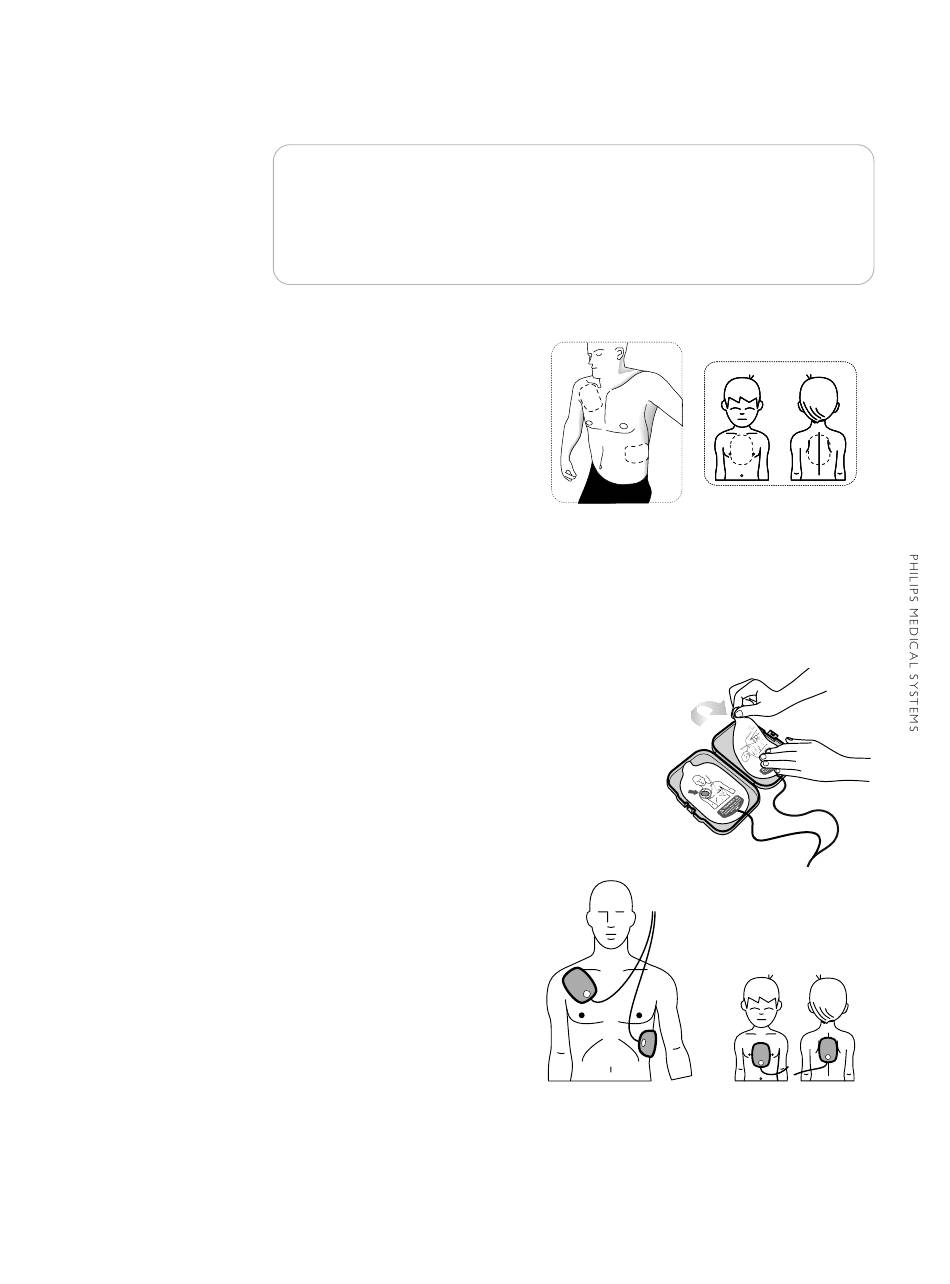 PHILIPS MEDICAL SYSTEMS