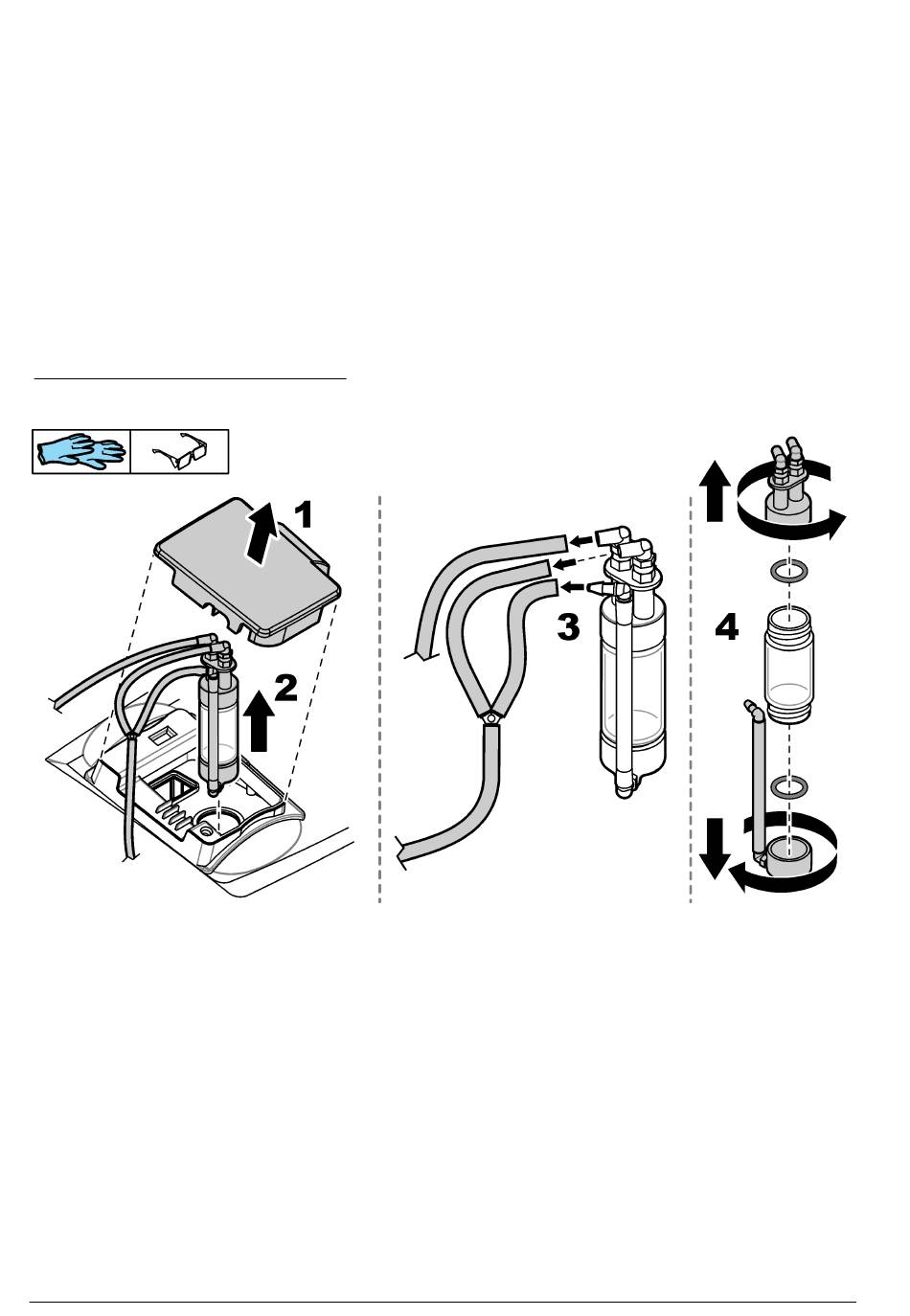 1

2

3

4