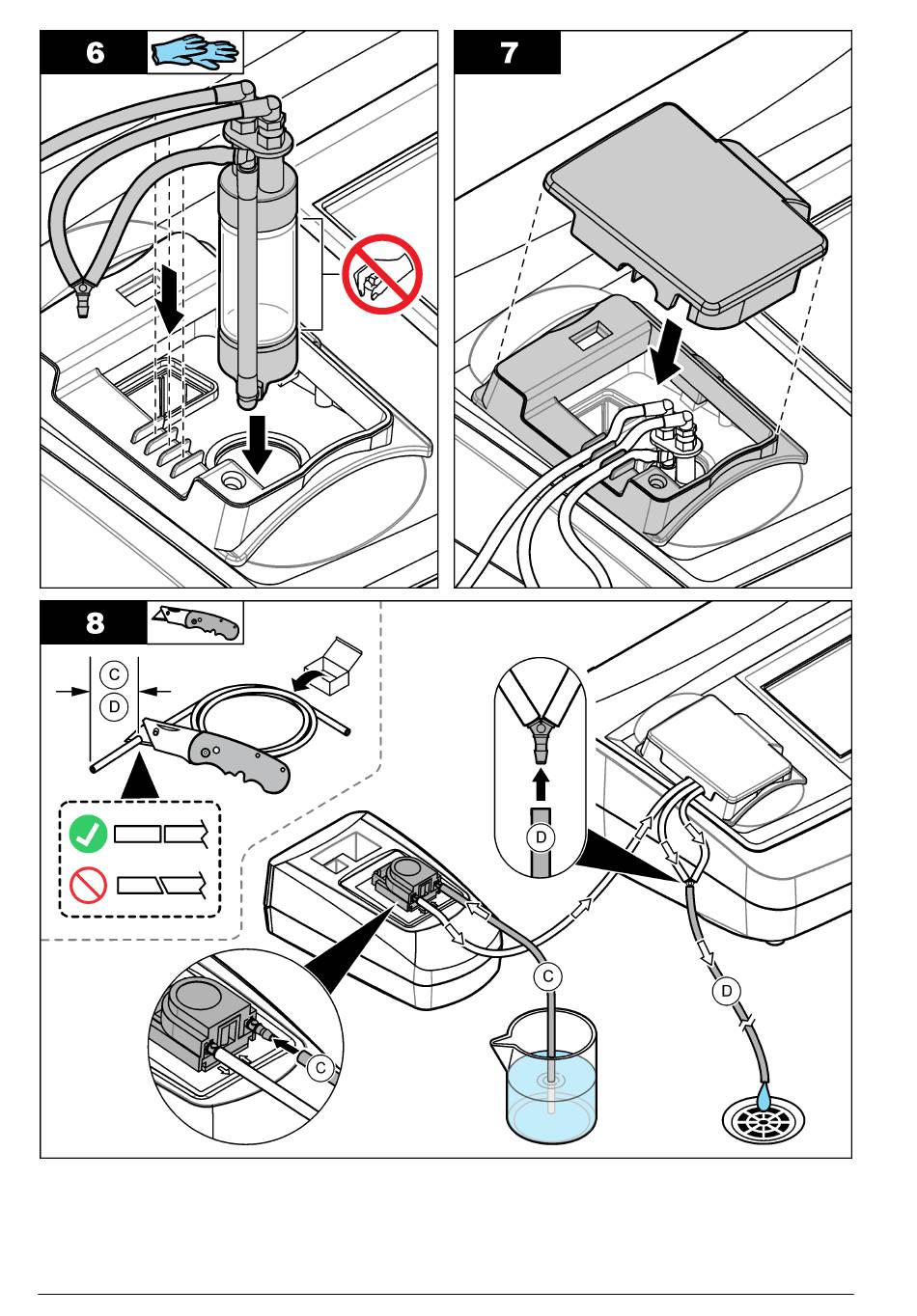 6

7

8

C
D

D

C

D

C