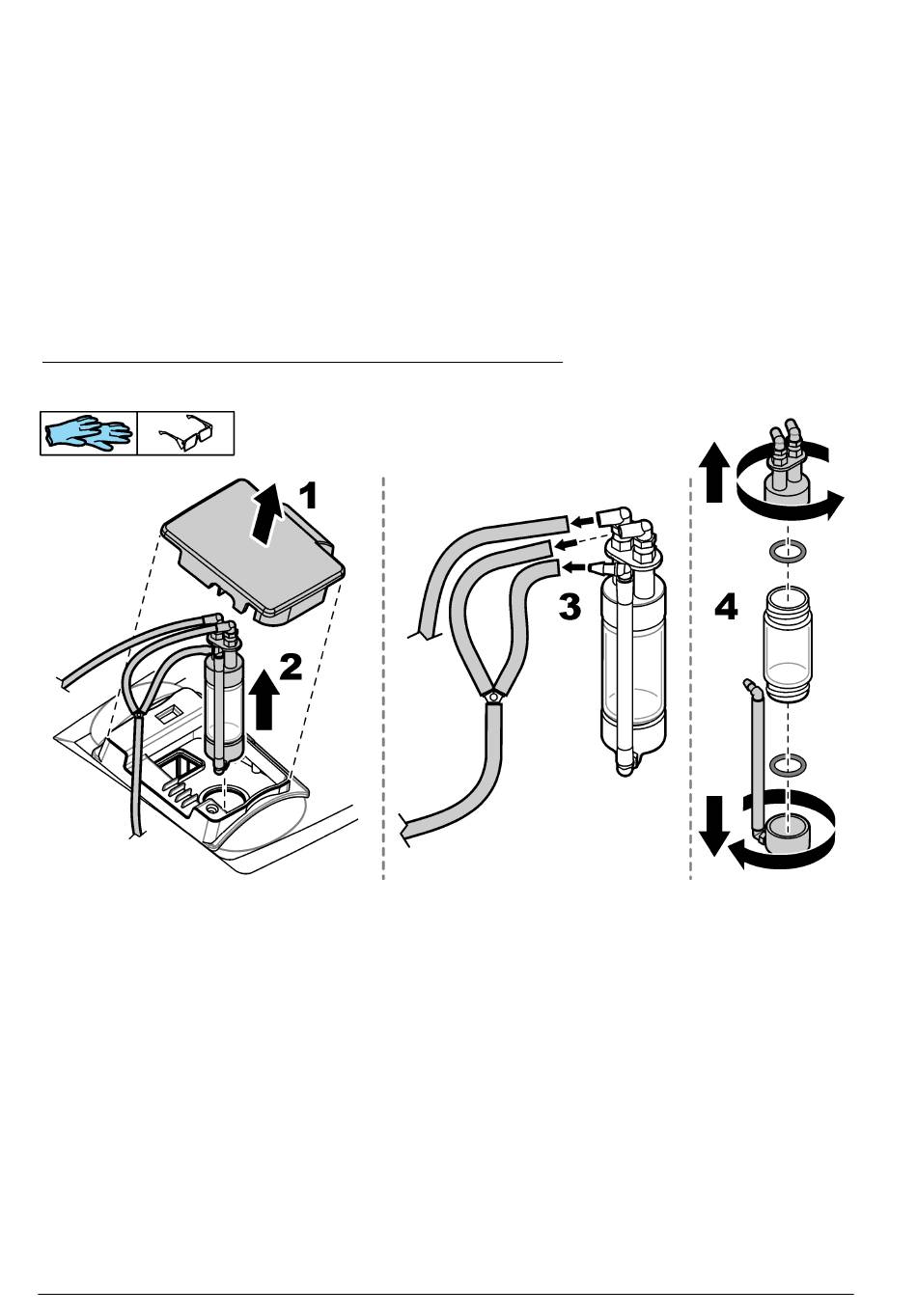 1

2

3

4