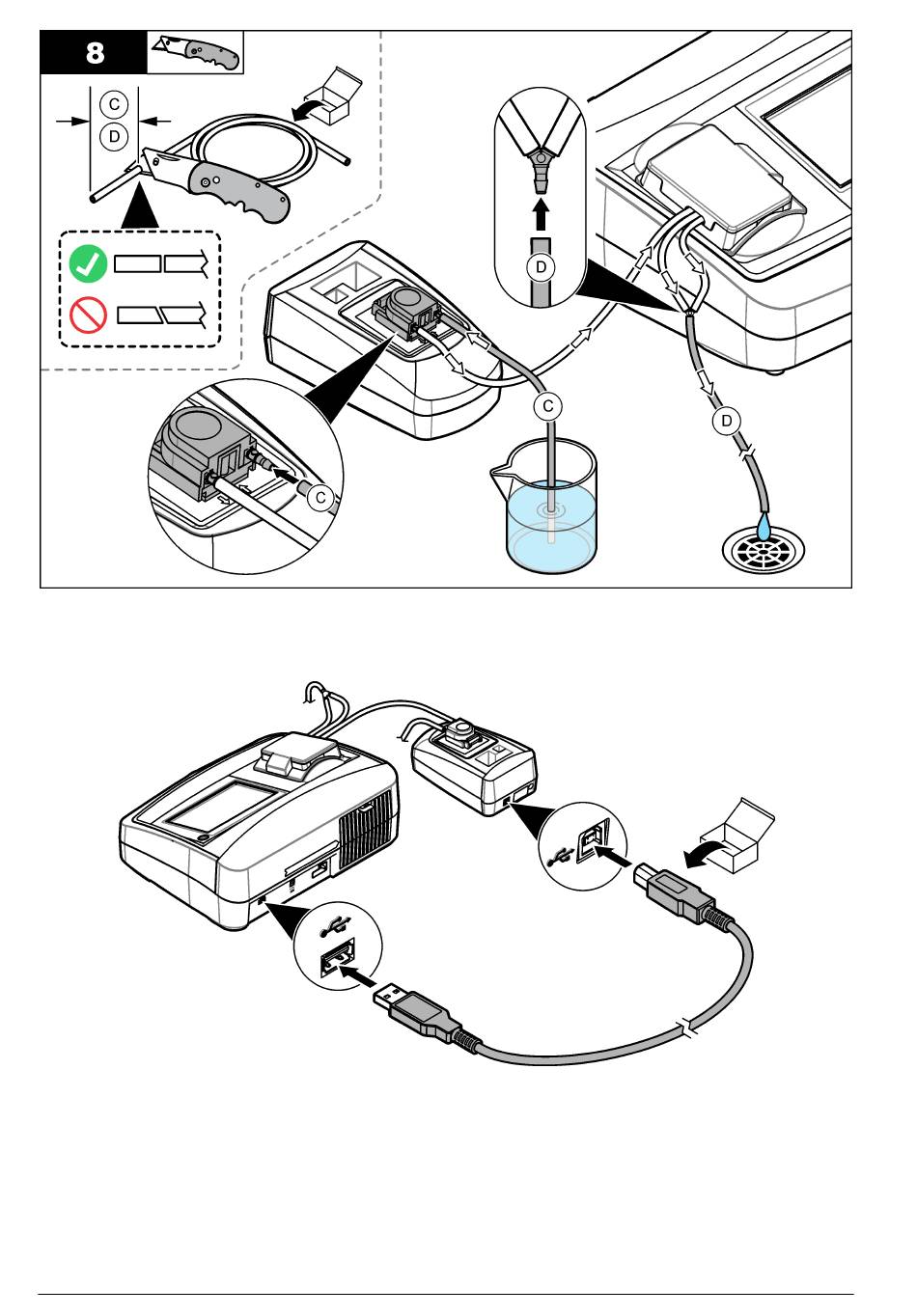 8

C
D

D

C

D

C