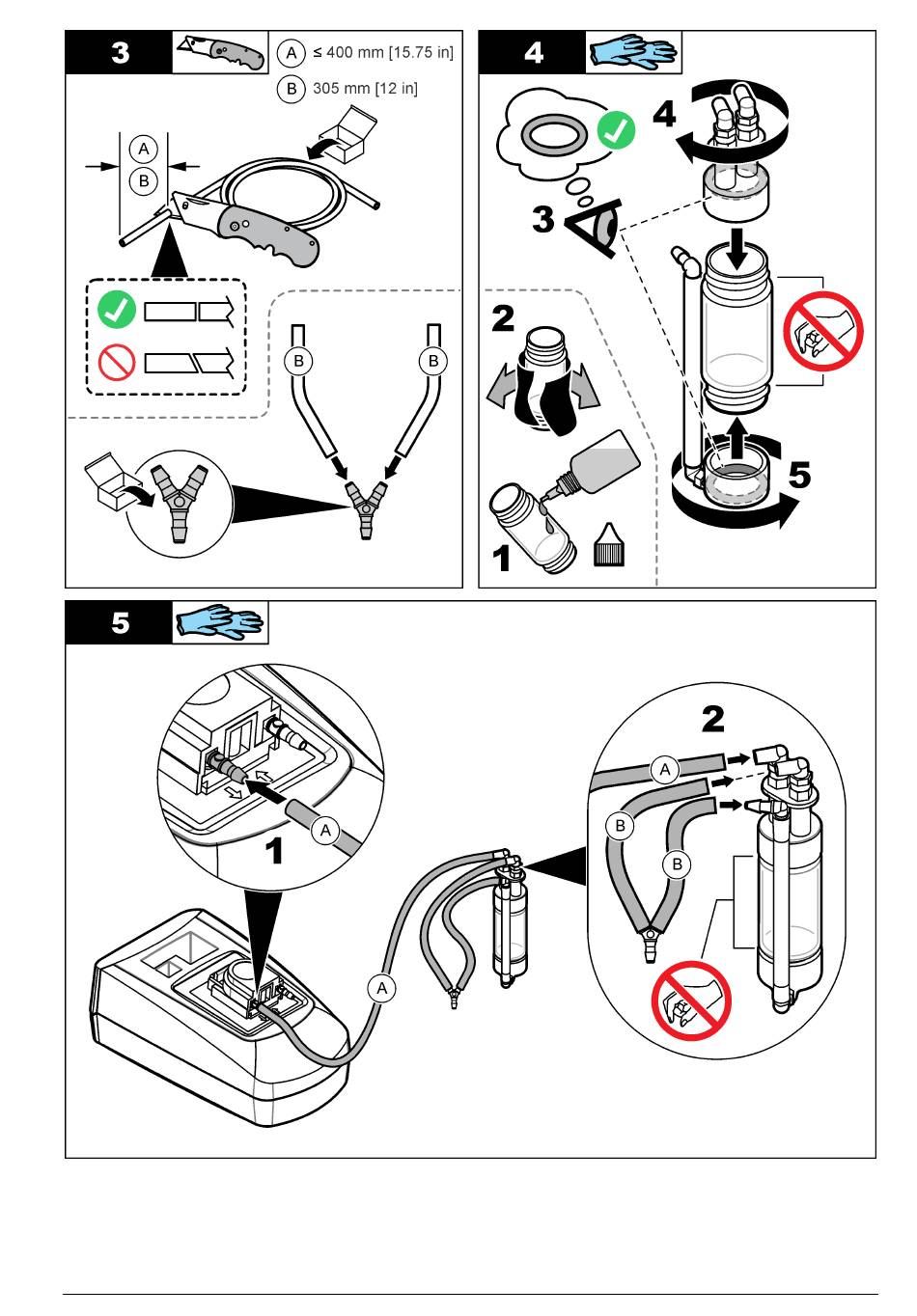 3

A ≤ 400 mm [15.75 in]

B 305 mm [12 in]

A

B

B

B

4

4

3

2

5

1

5

1

A

2

A

B

B

A