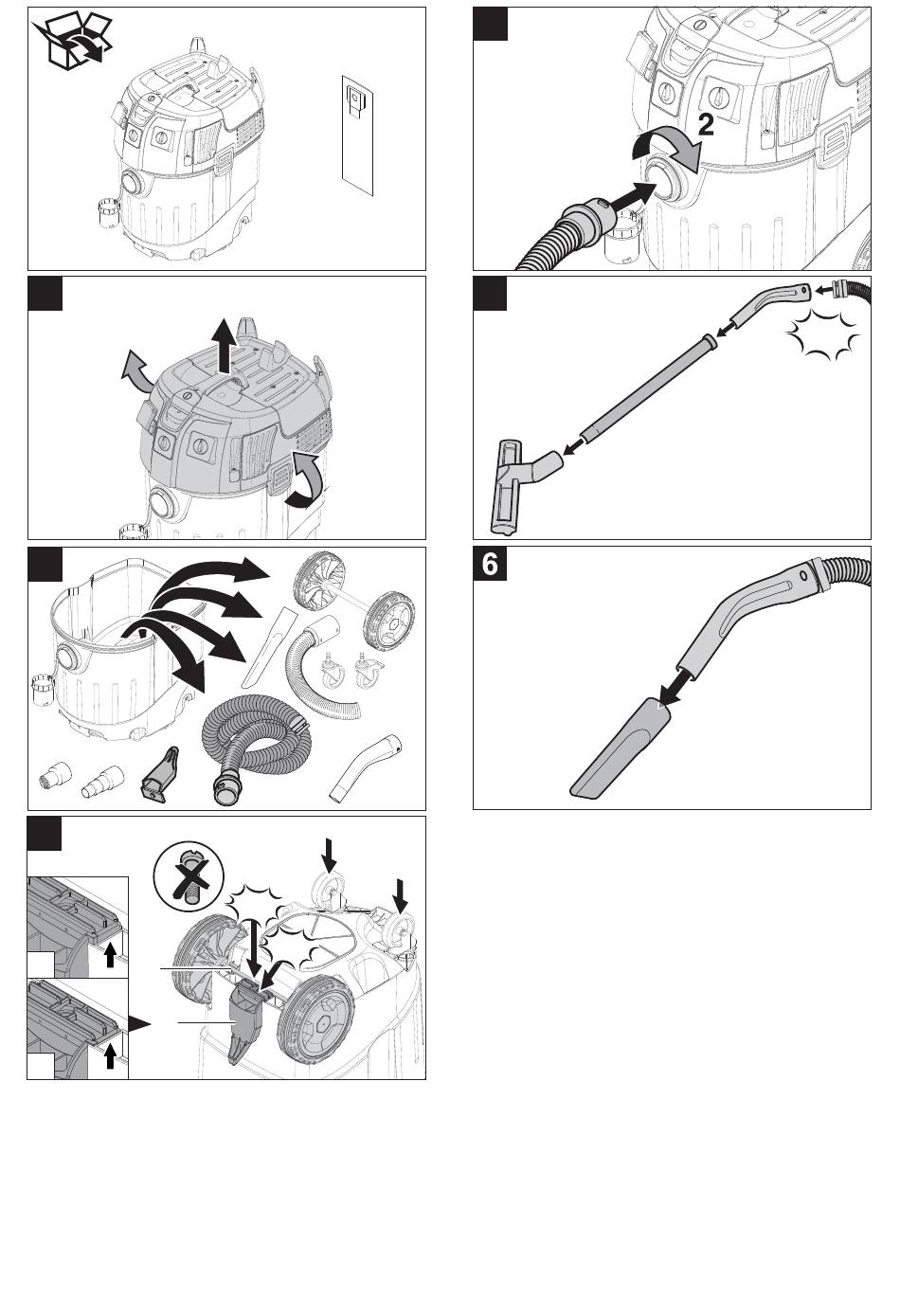 2

6