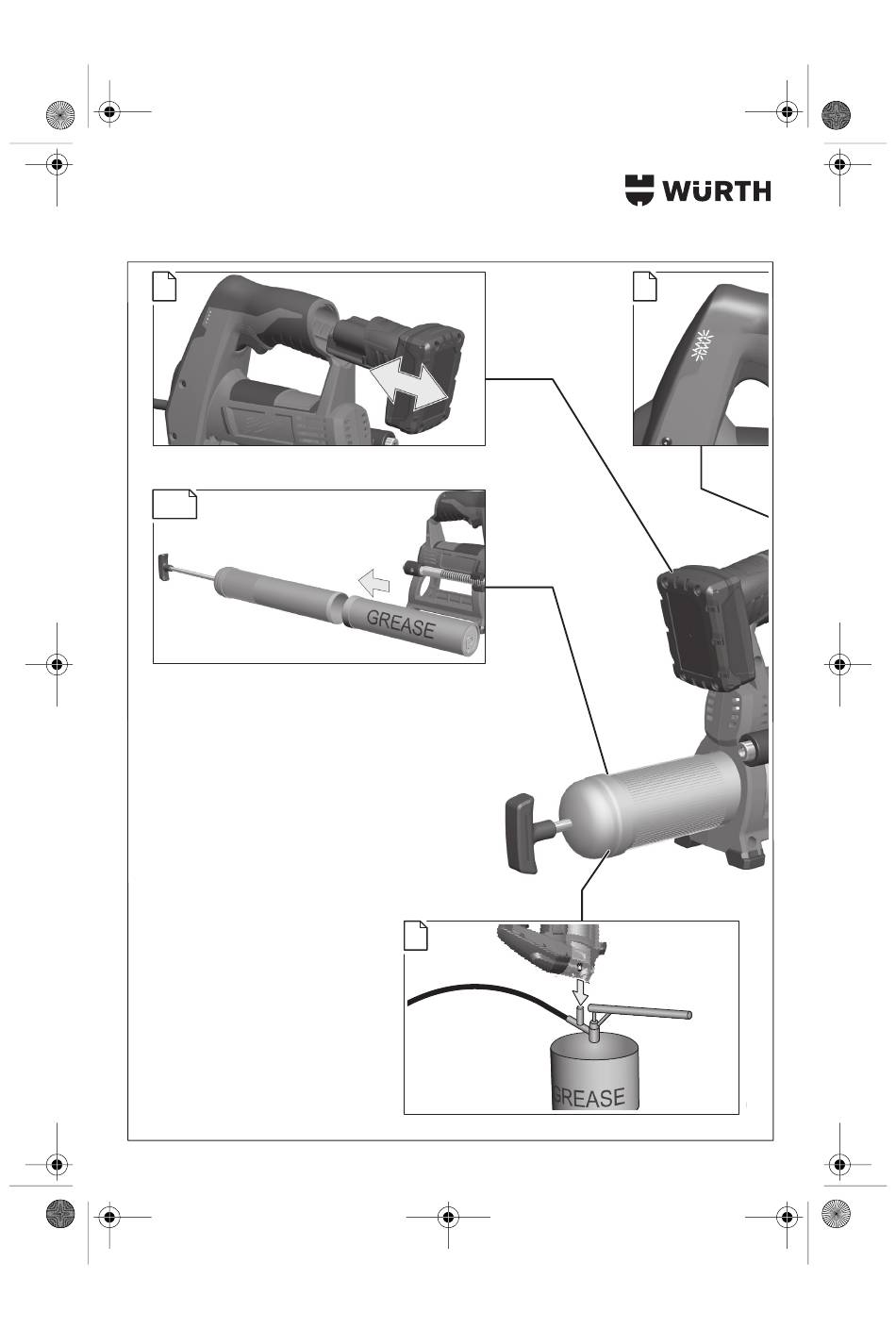 WÜRTH

GREASE

GREASE