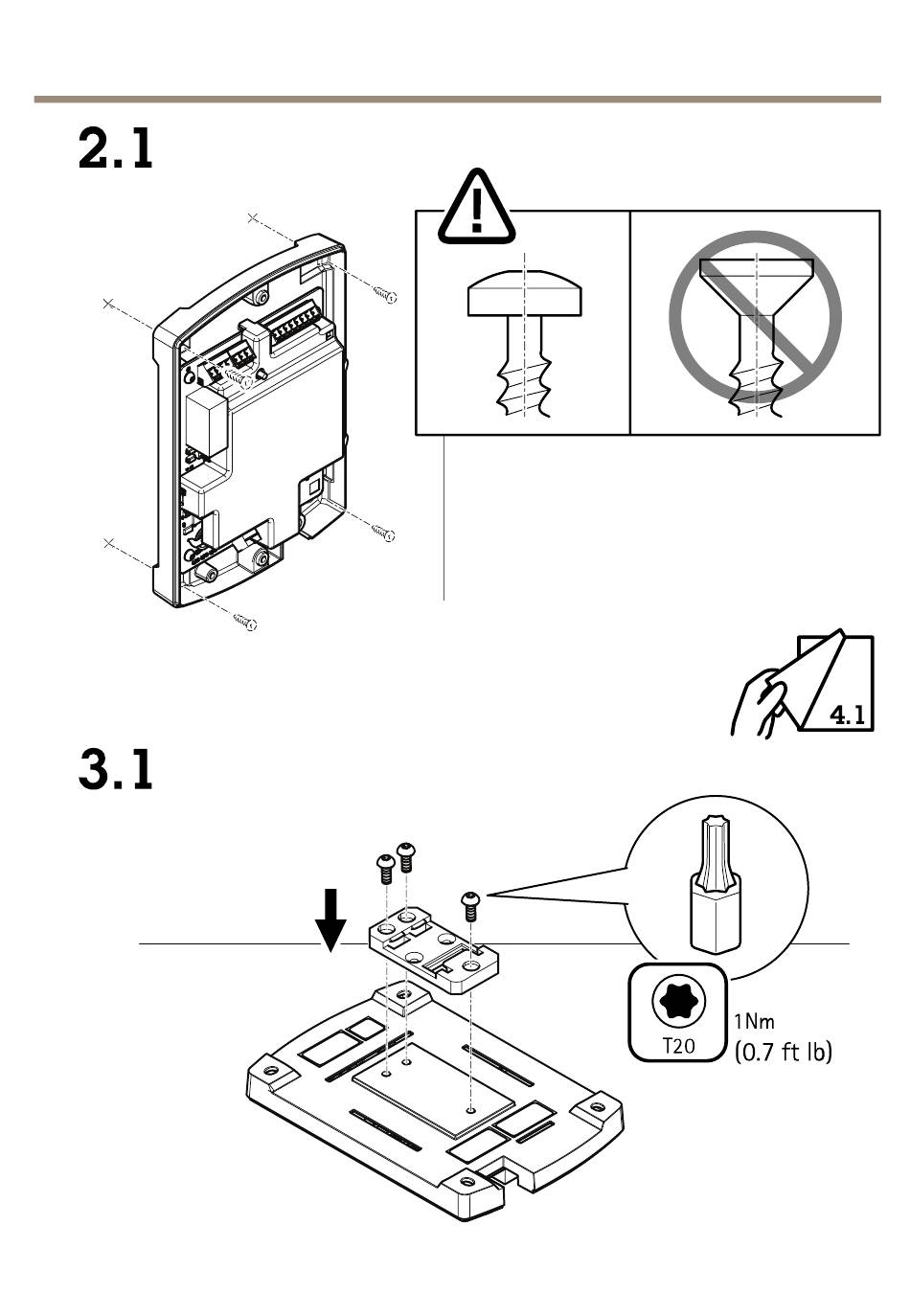 2.1

4.1

3.1

T20

1Nm
(0.7 ft lb)