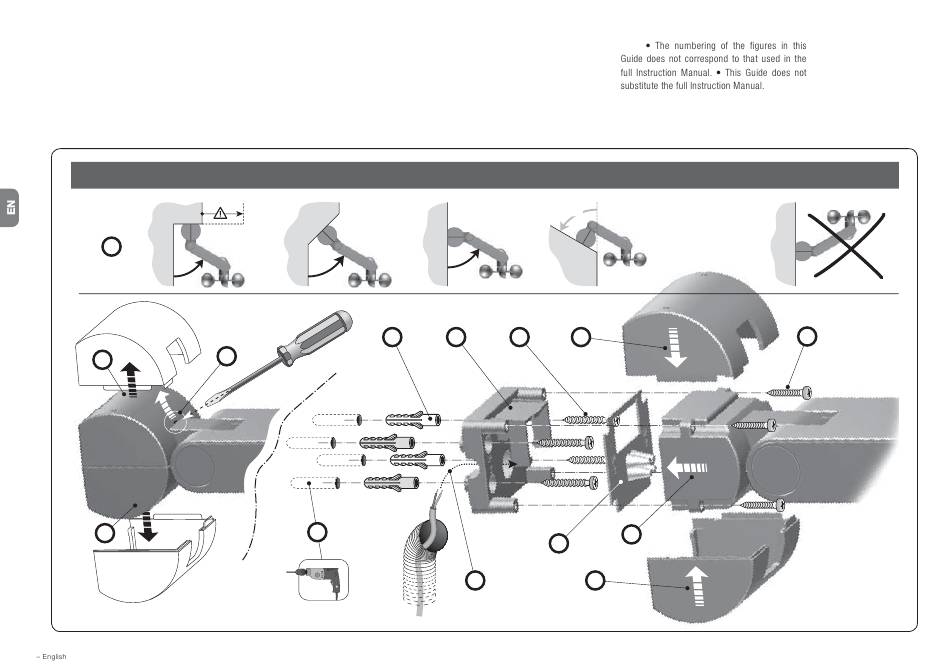 • The numbering of the figures in this Guide does not correspond to that used in the full Instruction Manual. • This Guide does not substitute the full Instruction Manual.

EN

– English