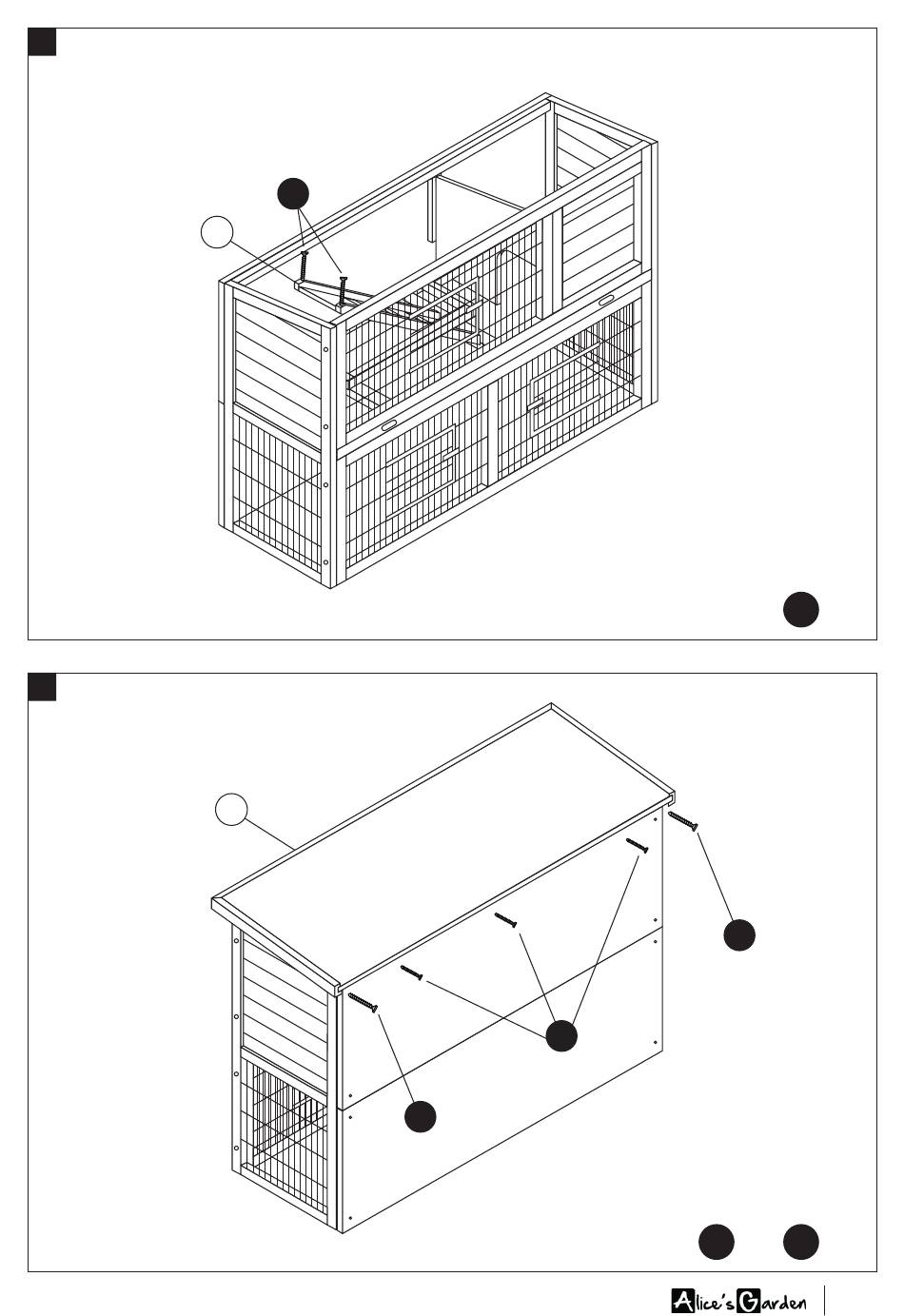 Alice's Garden