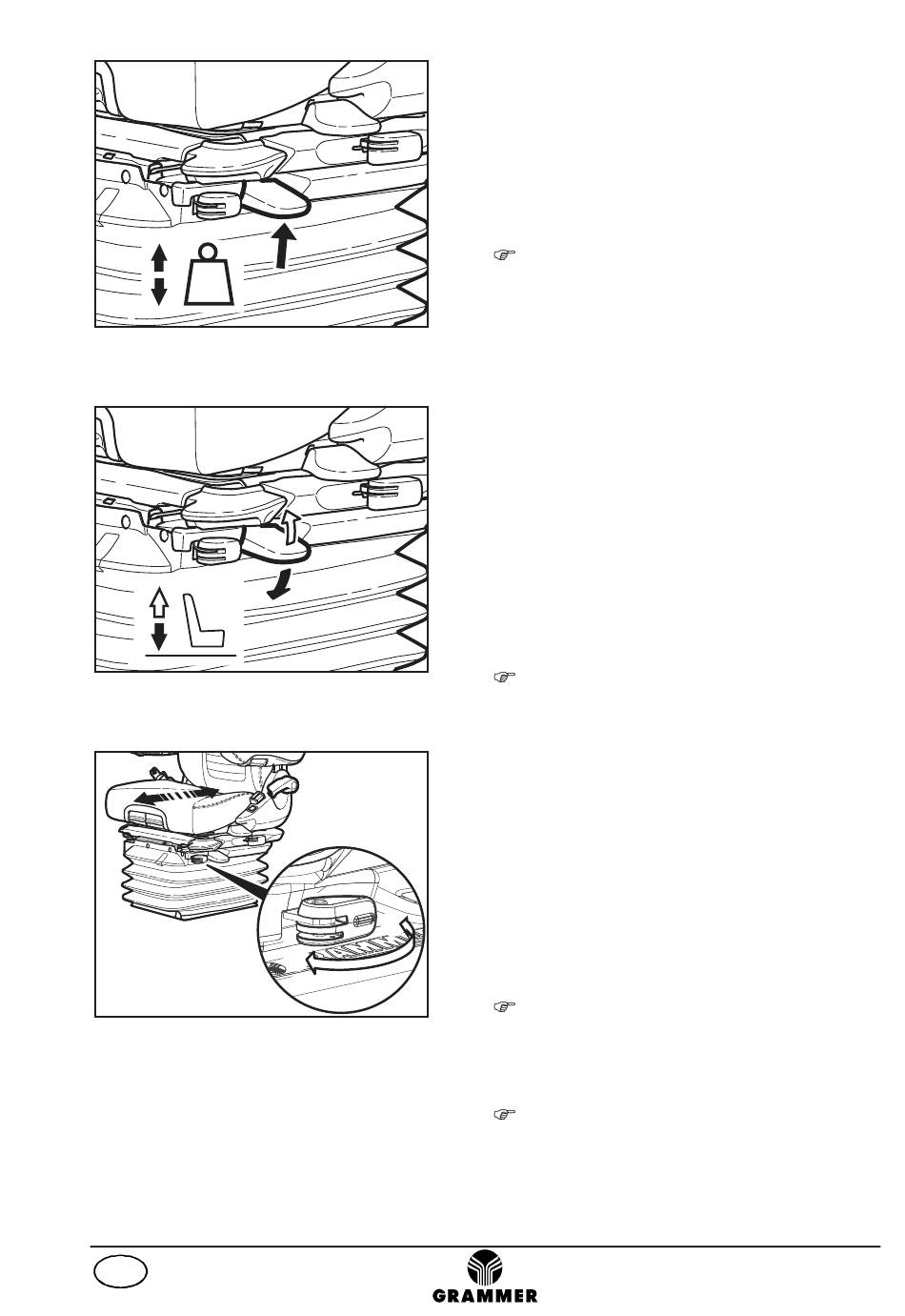 GRAMMER