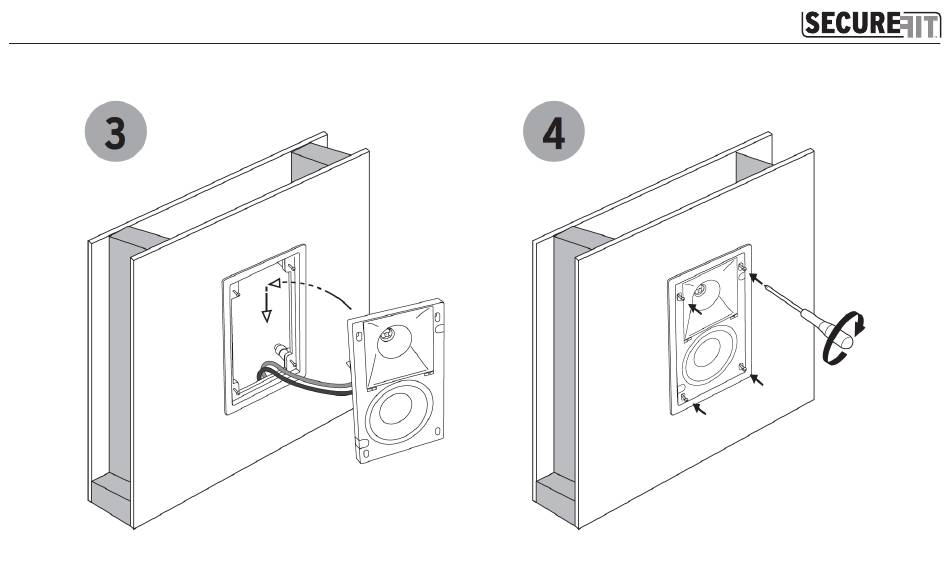 SECUREFIT

3

4