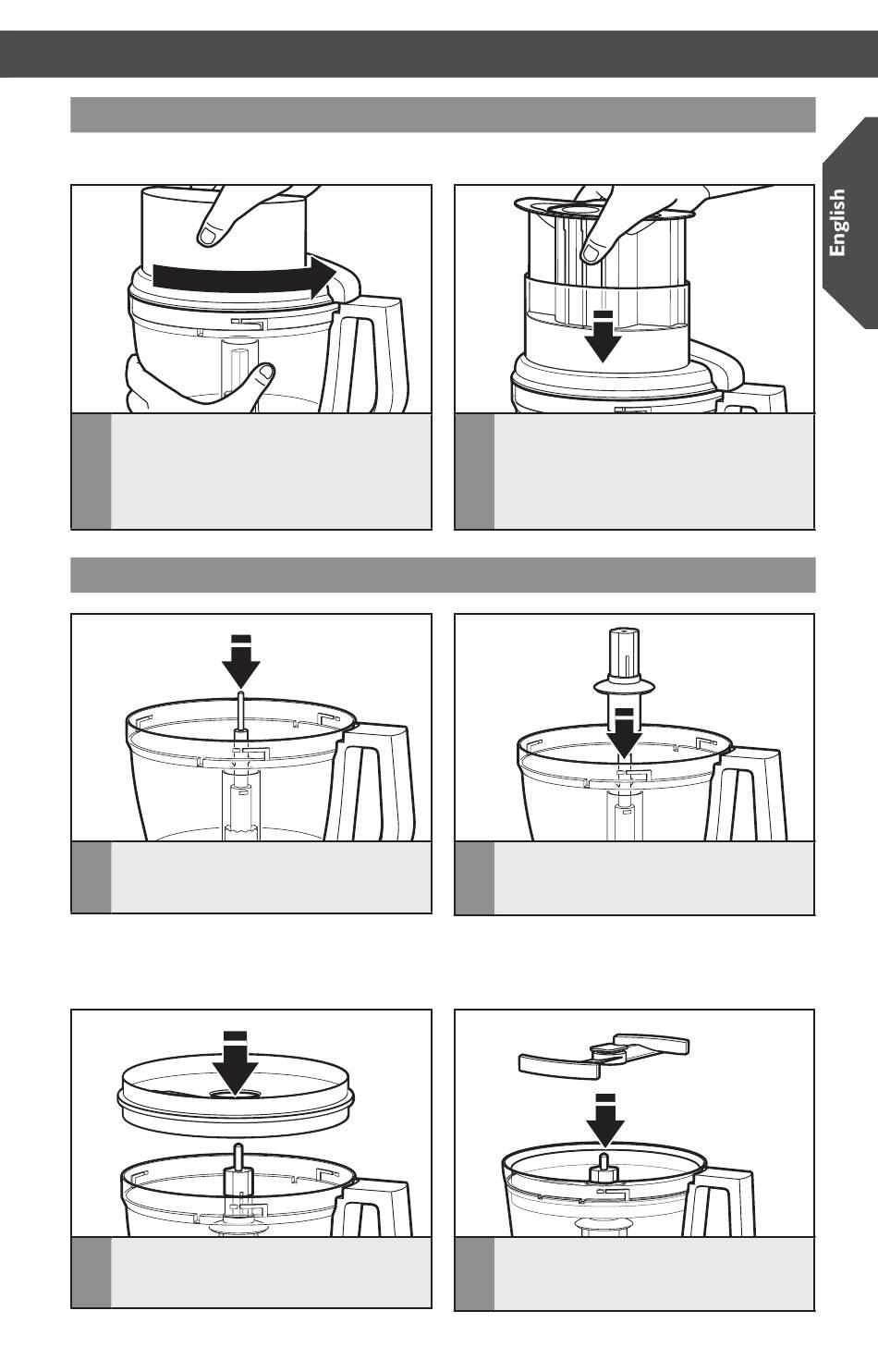 English