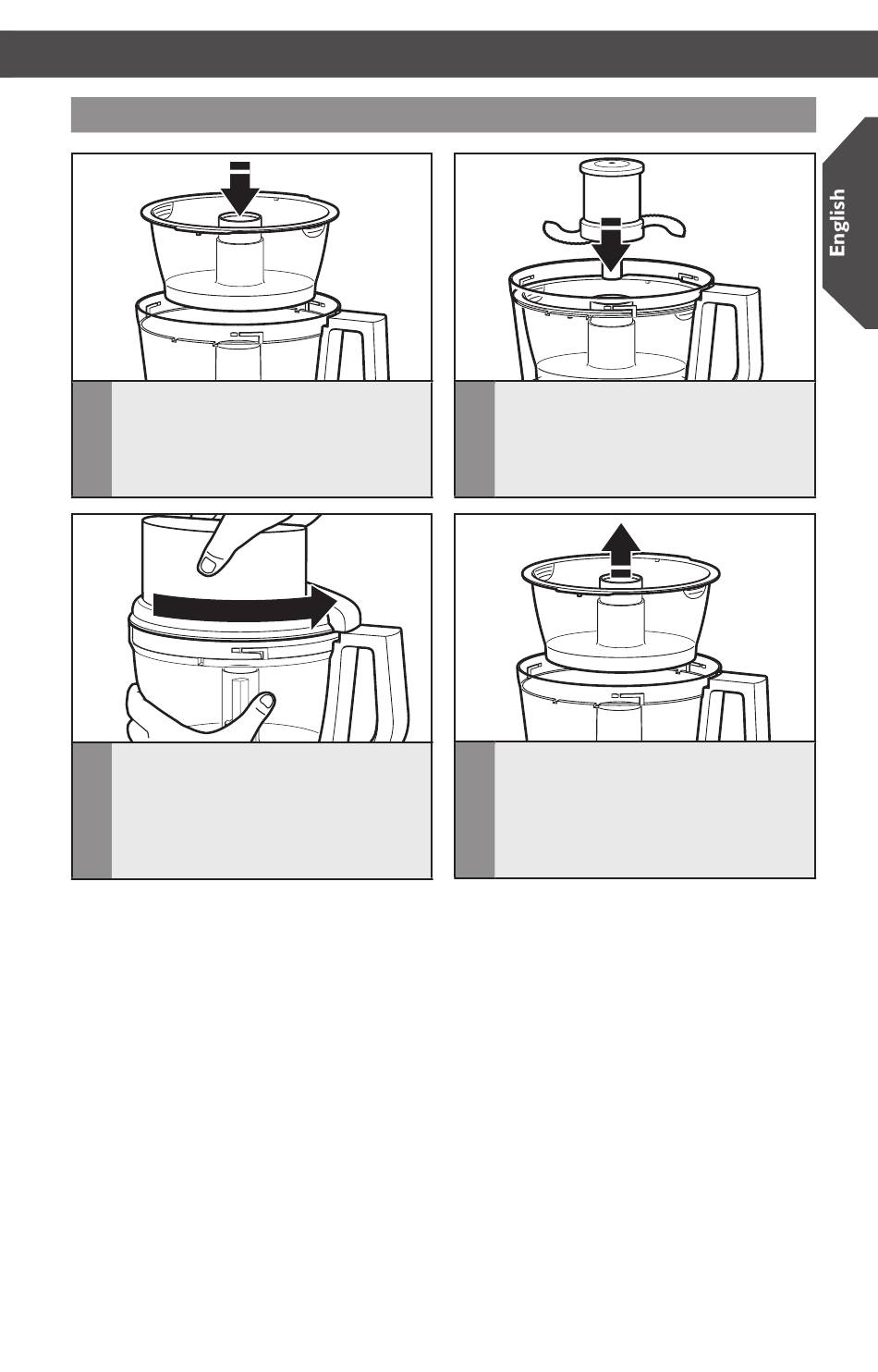 English