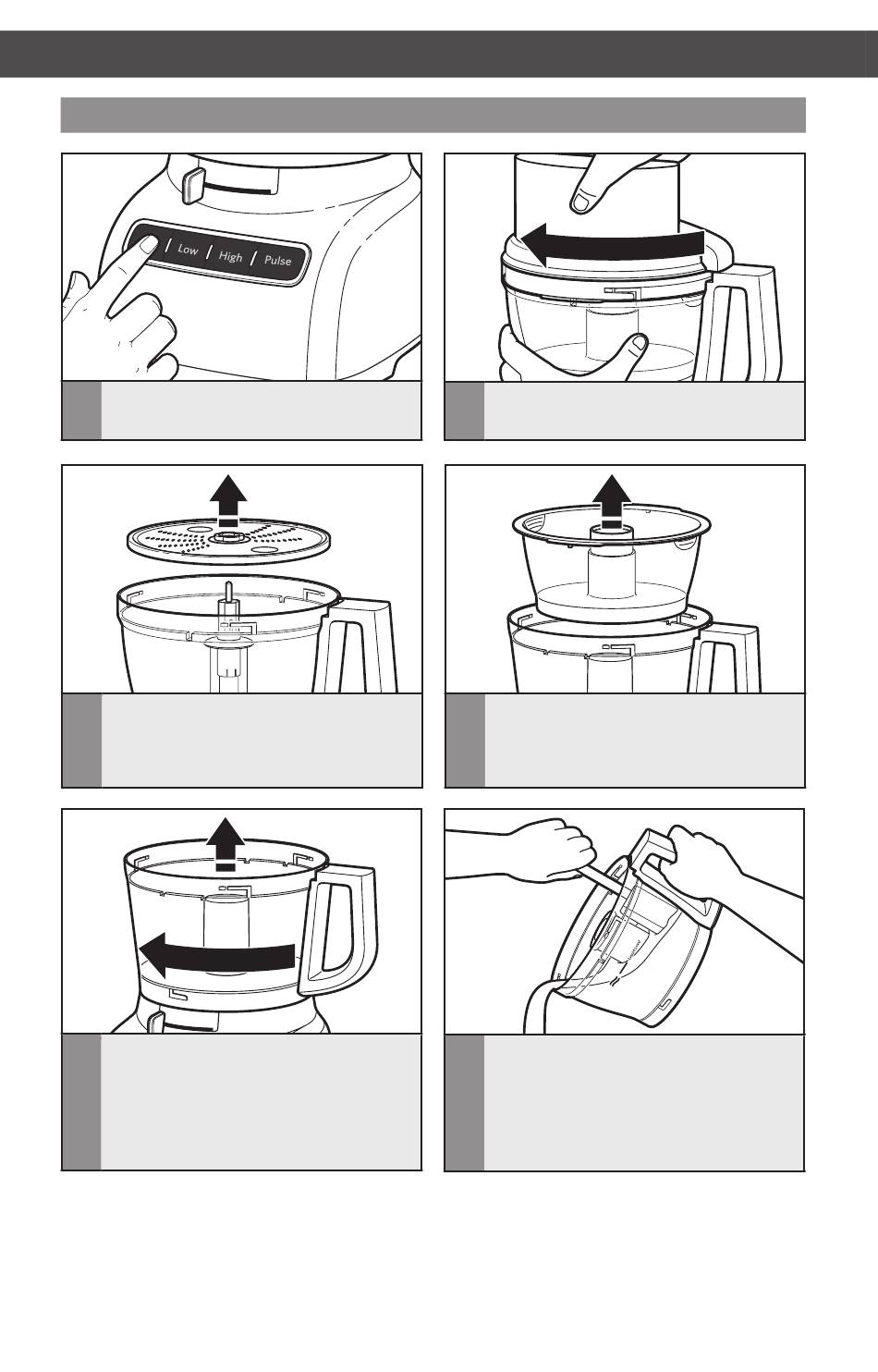 Low High Pulse